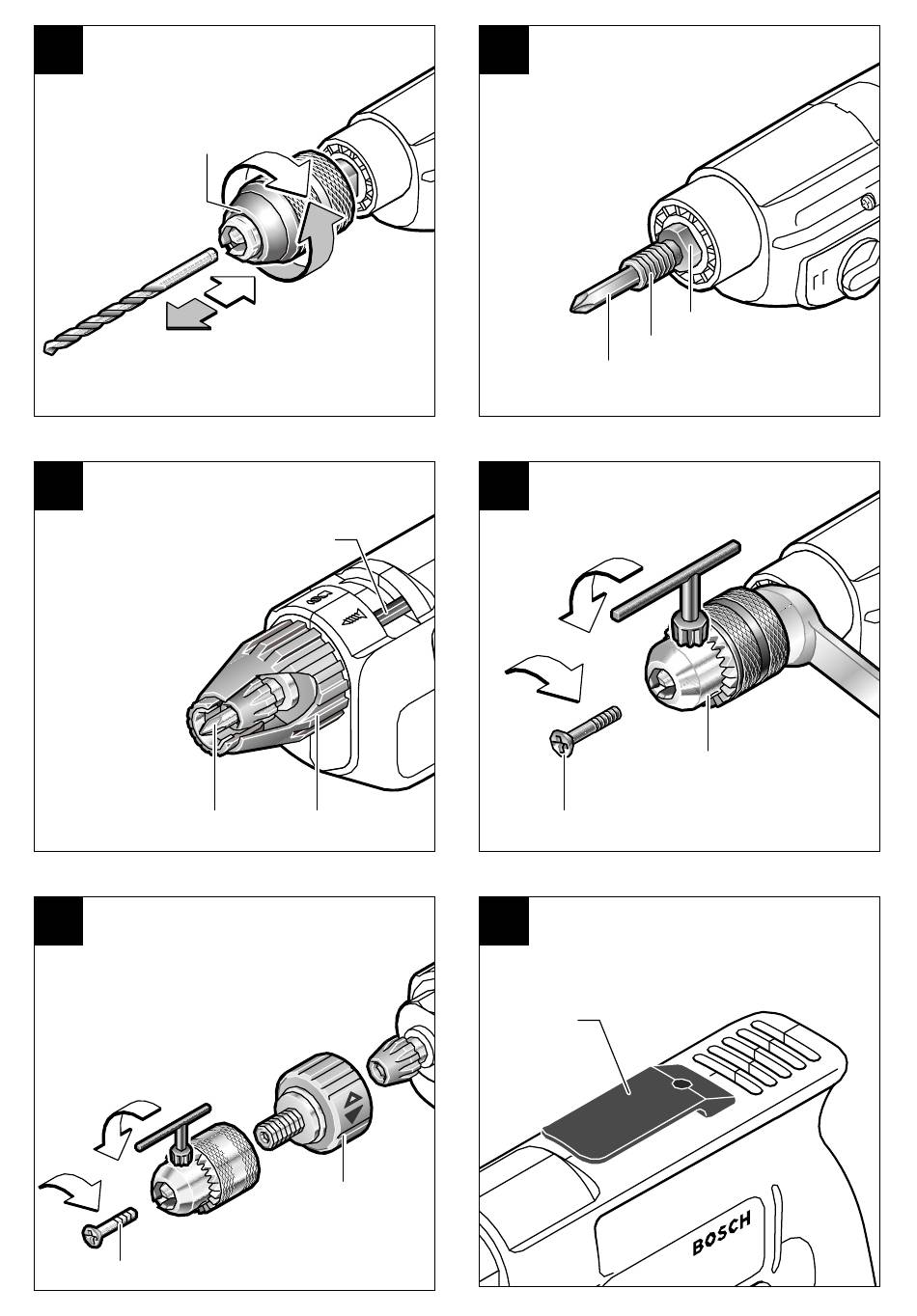 BOSCH