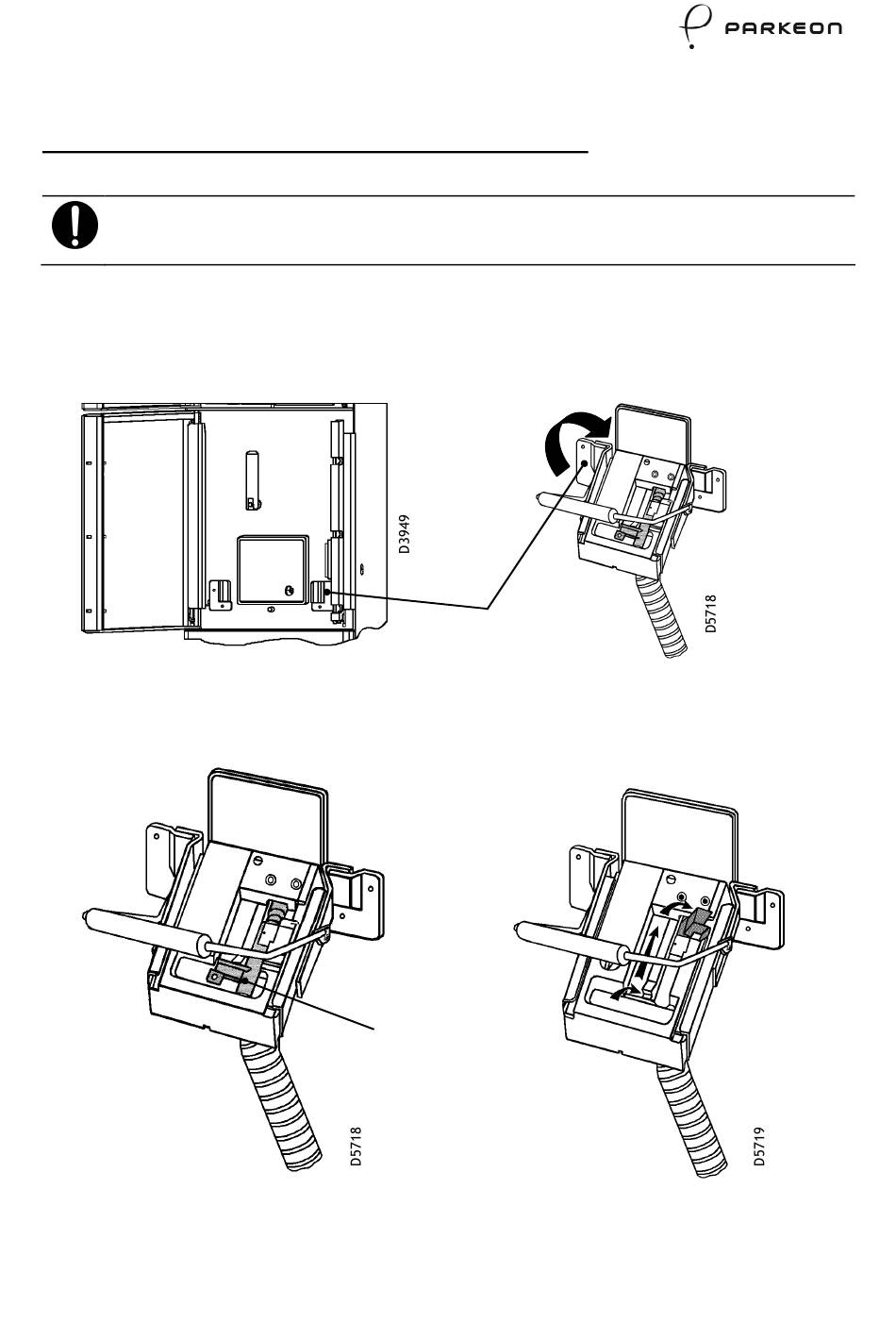 PARKEON

D3949

D5718

D5718

D5719