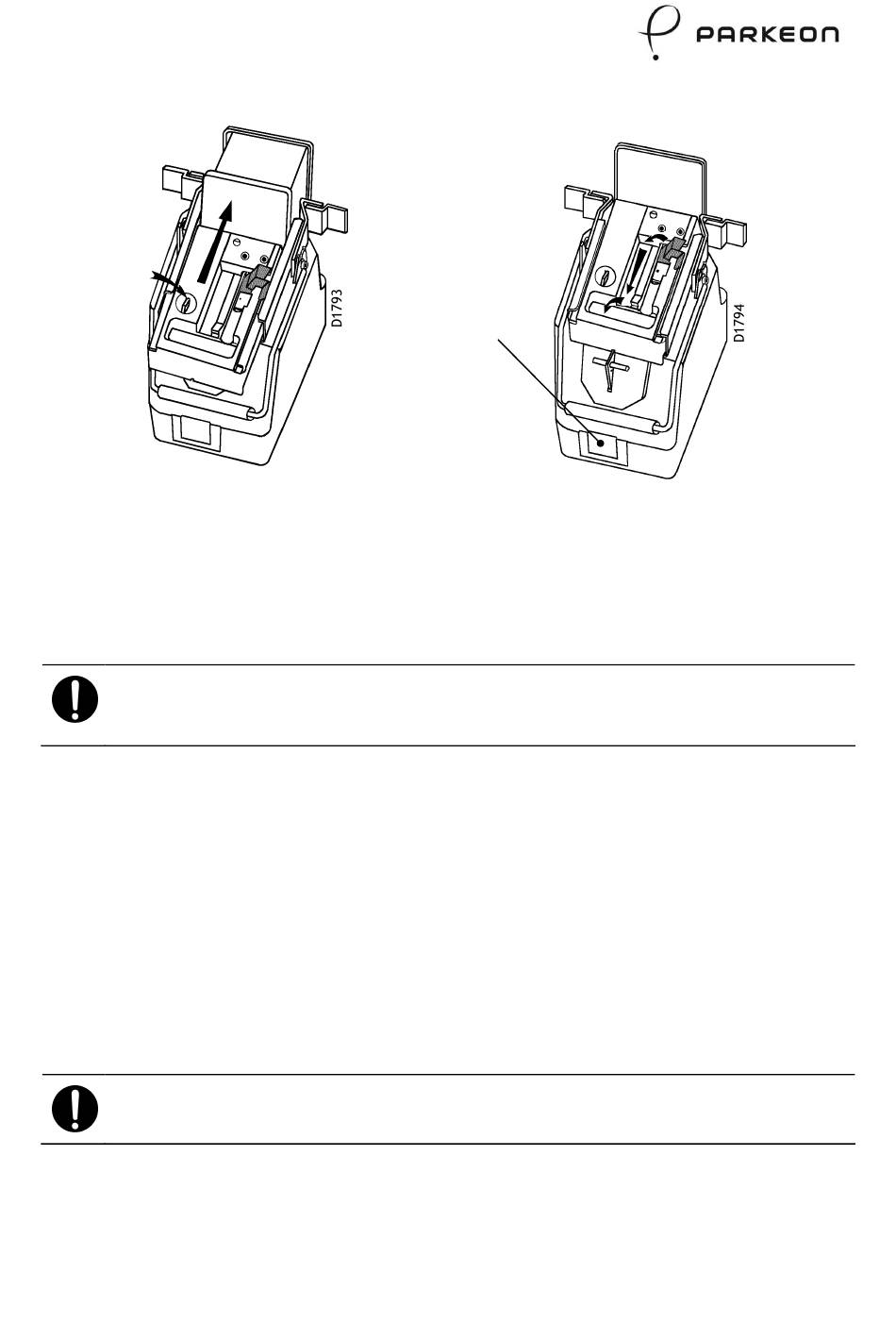 PARKEON

D1793

D1794