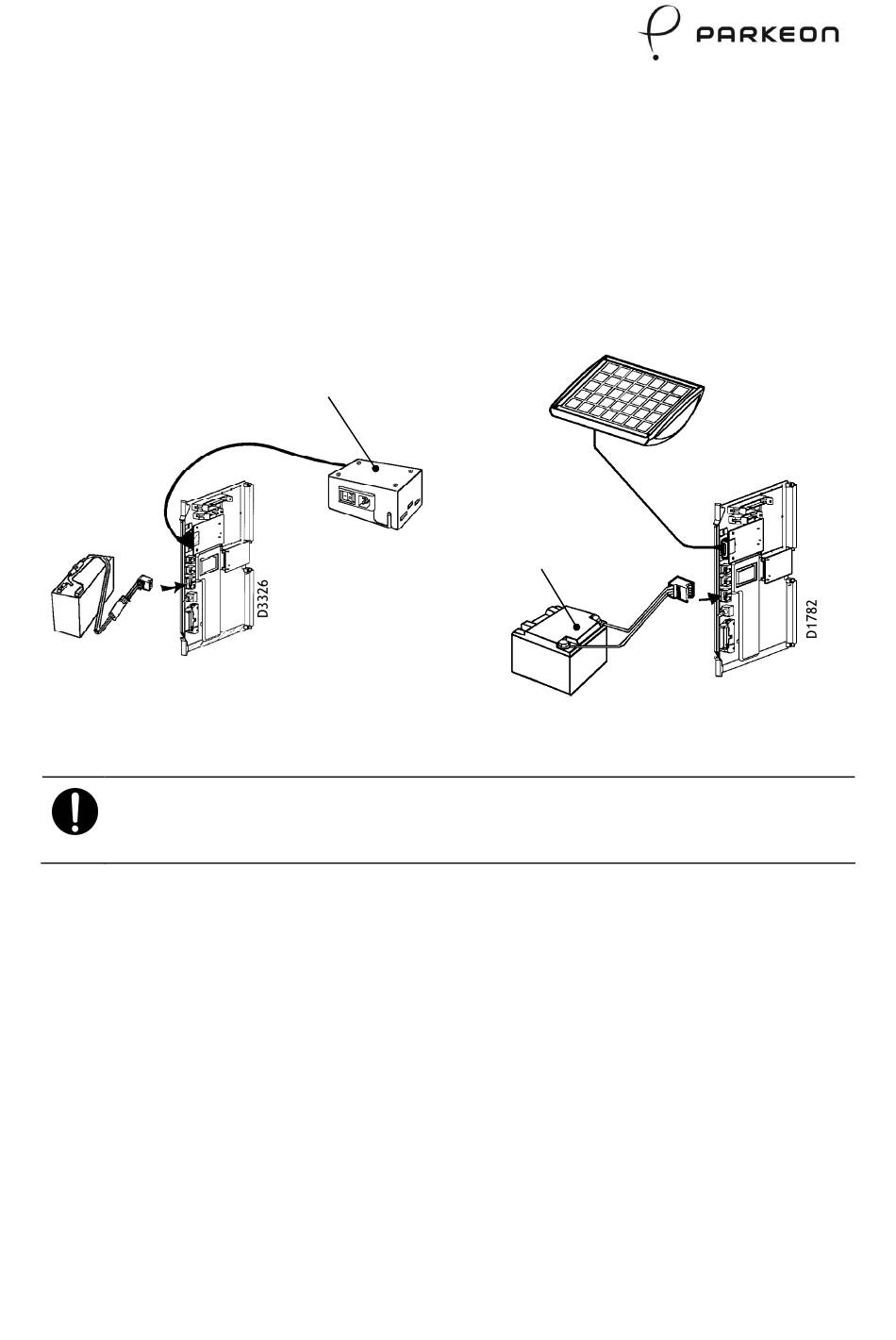 PARKEON

D3326

D1782