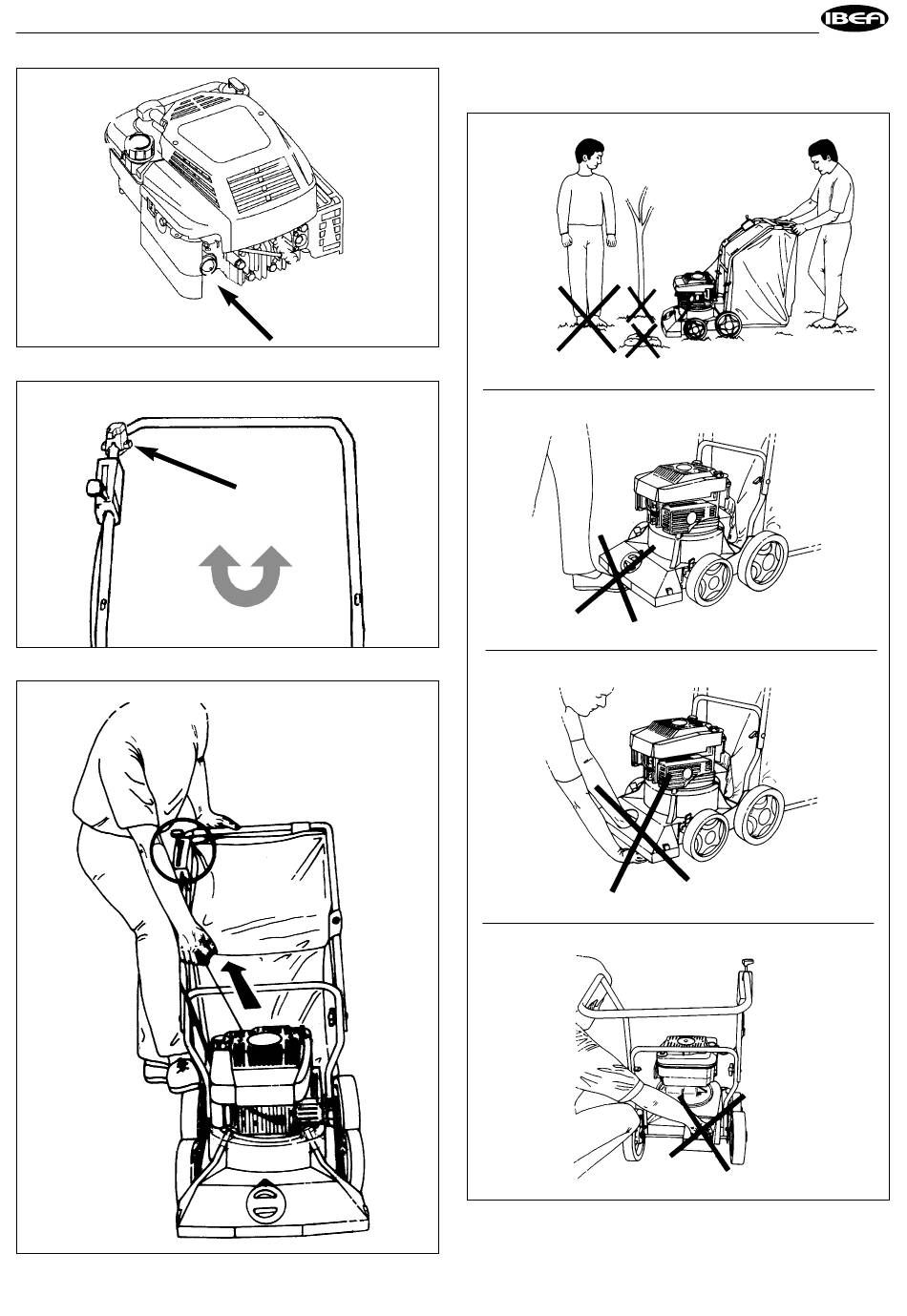 IBEA