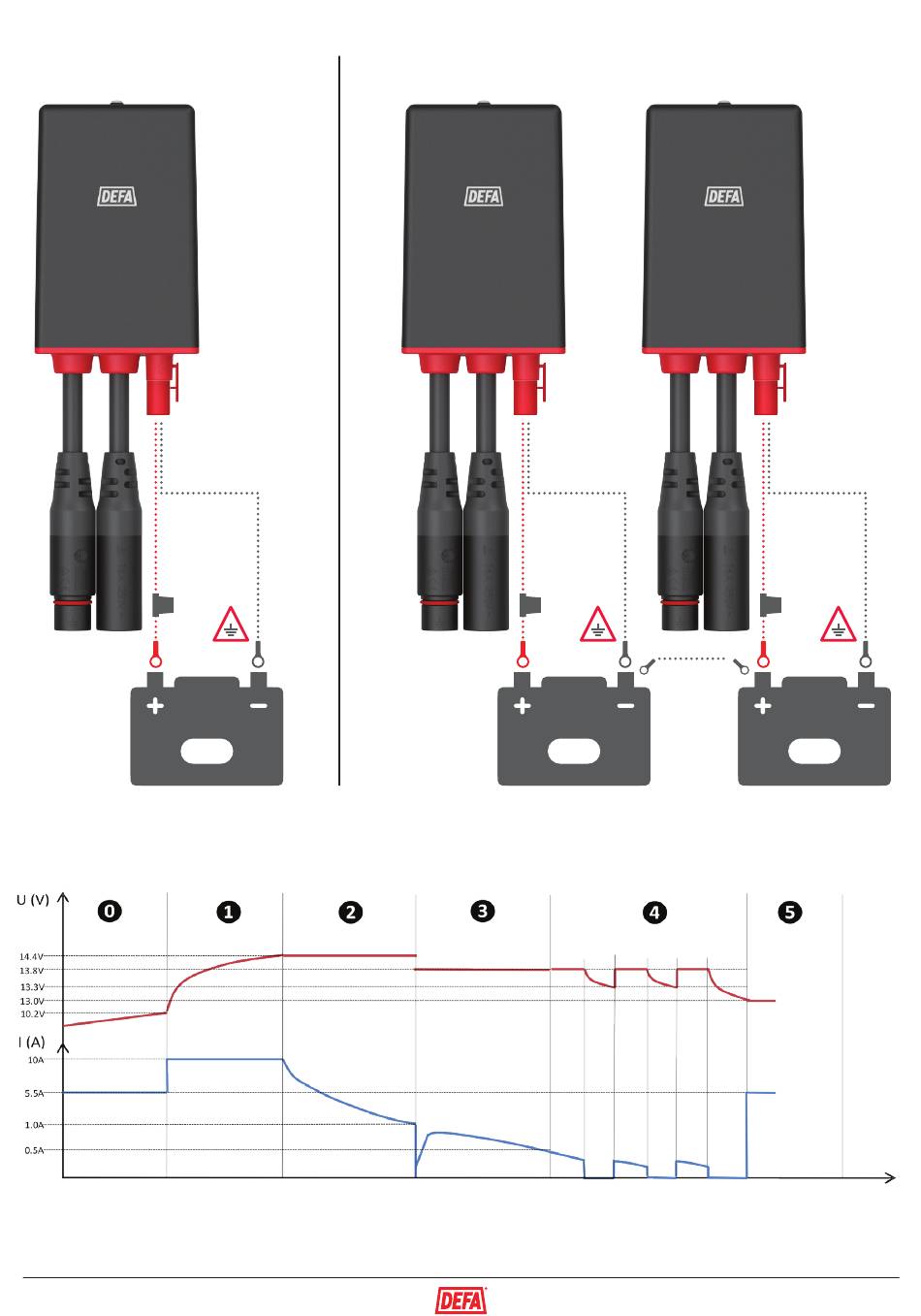 DEFA

DEFA

DEFA

+ −

+ −

+ −

U (V)

0 1 2 3 4 5

14.4V
13.8V
13.3V
13.0V
10.2V

I (A)

10A
5.5A
1.0A
0.5A

DEFA