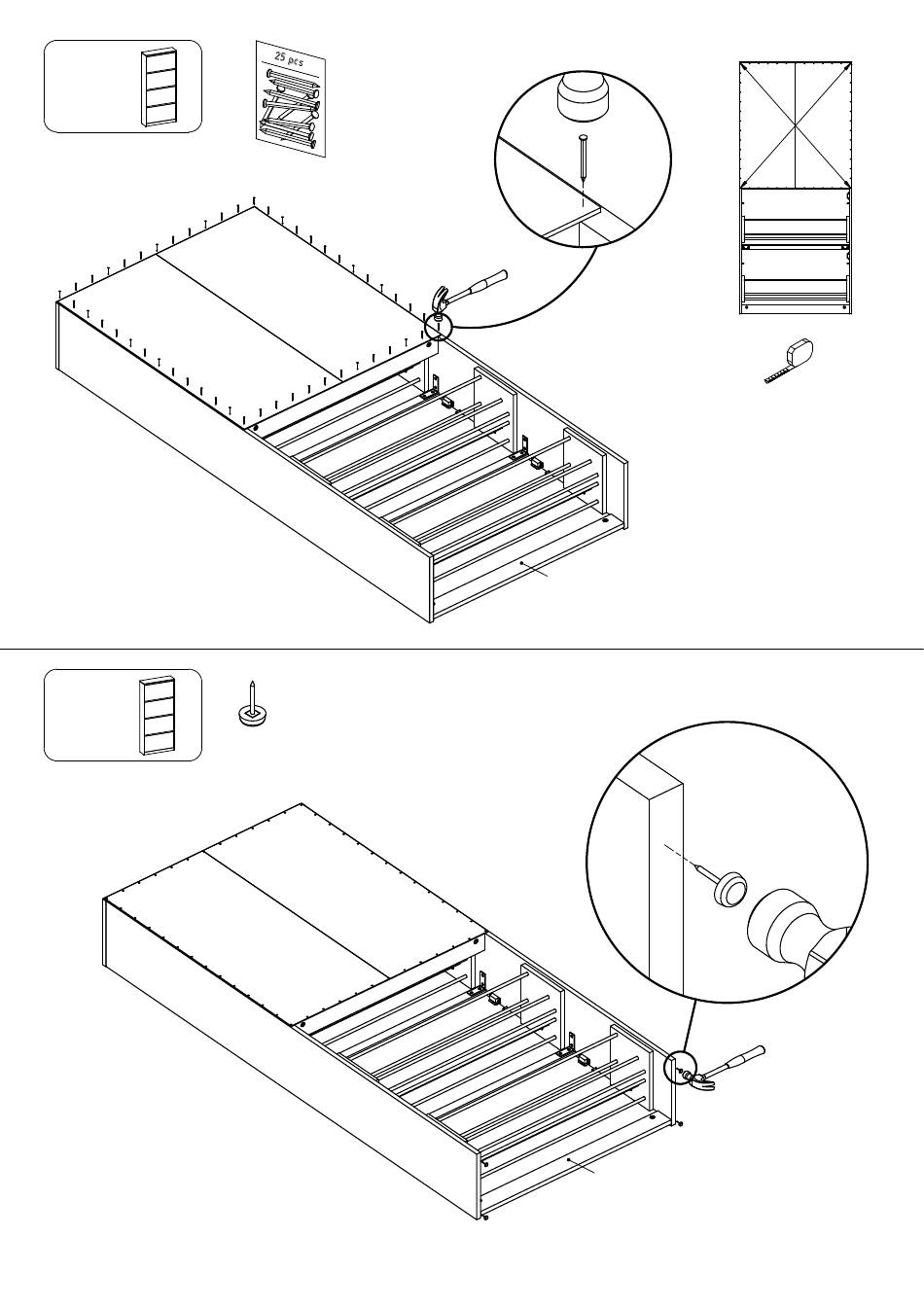 25 pcs