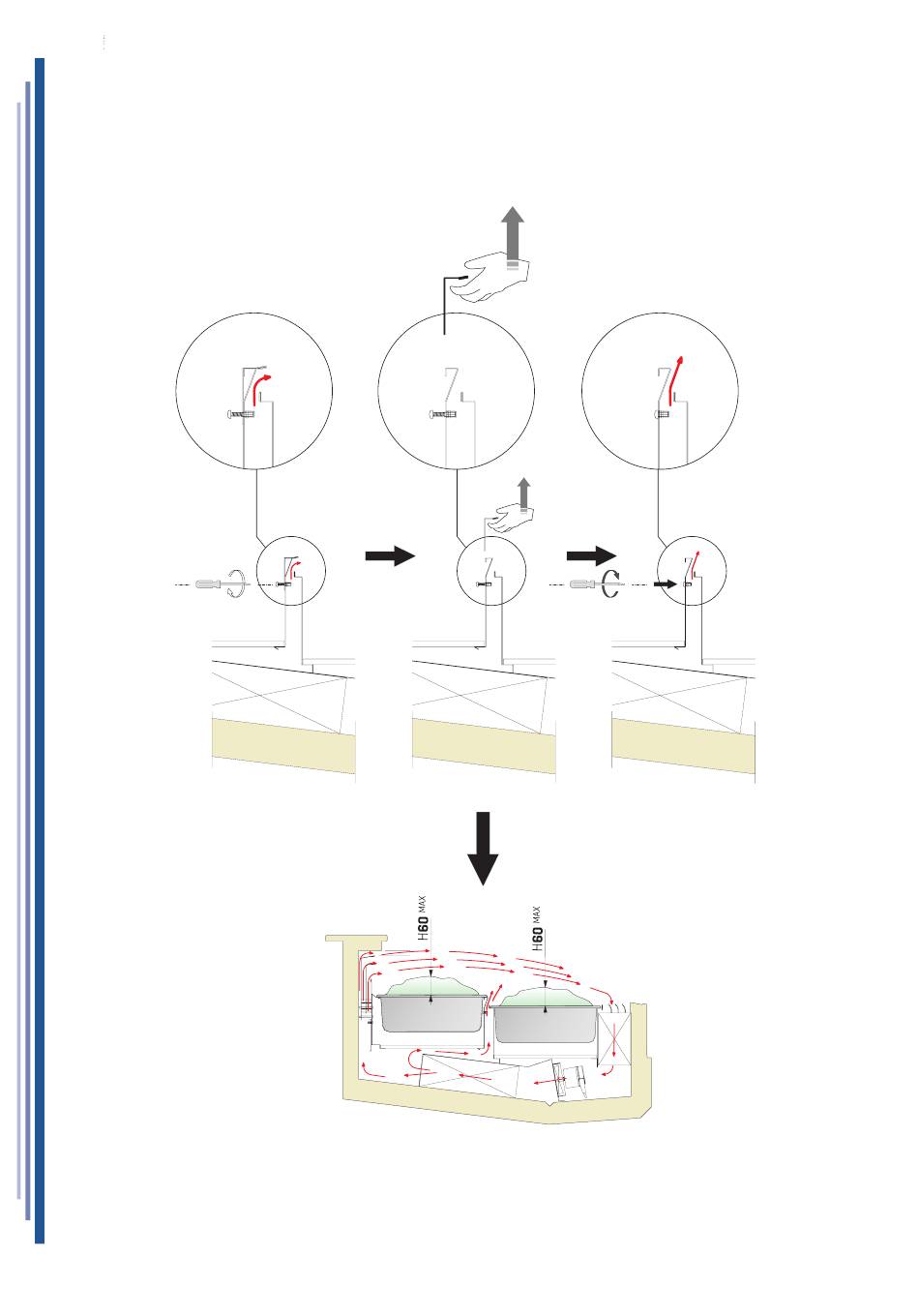 H60 MAX

H60 MAX