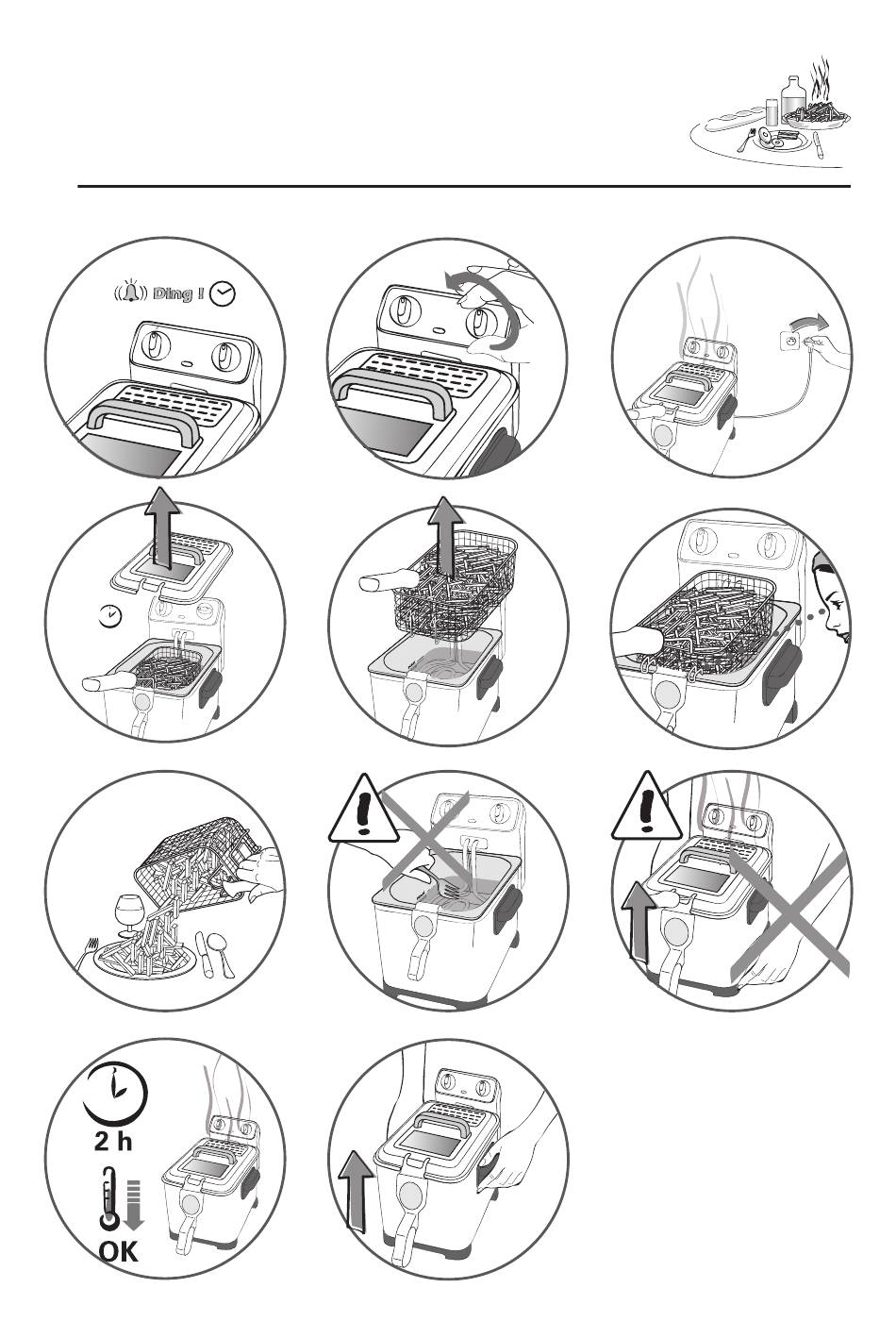 Ding !

2 h

OK