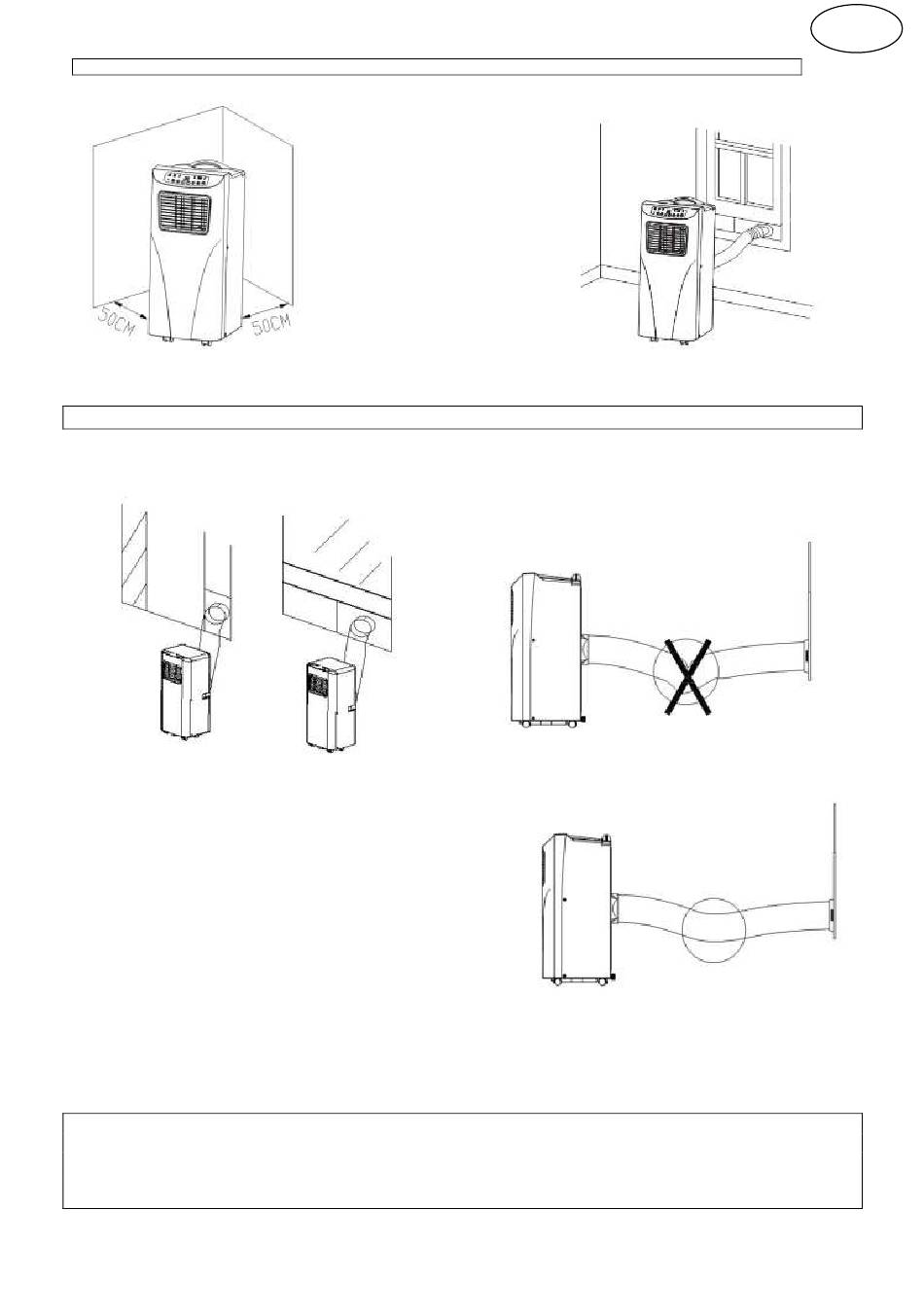 50CM

50CM