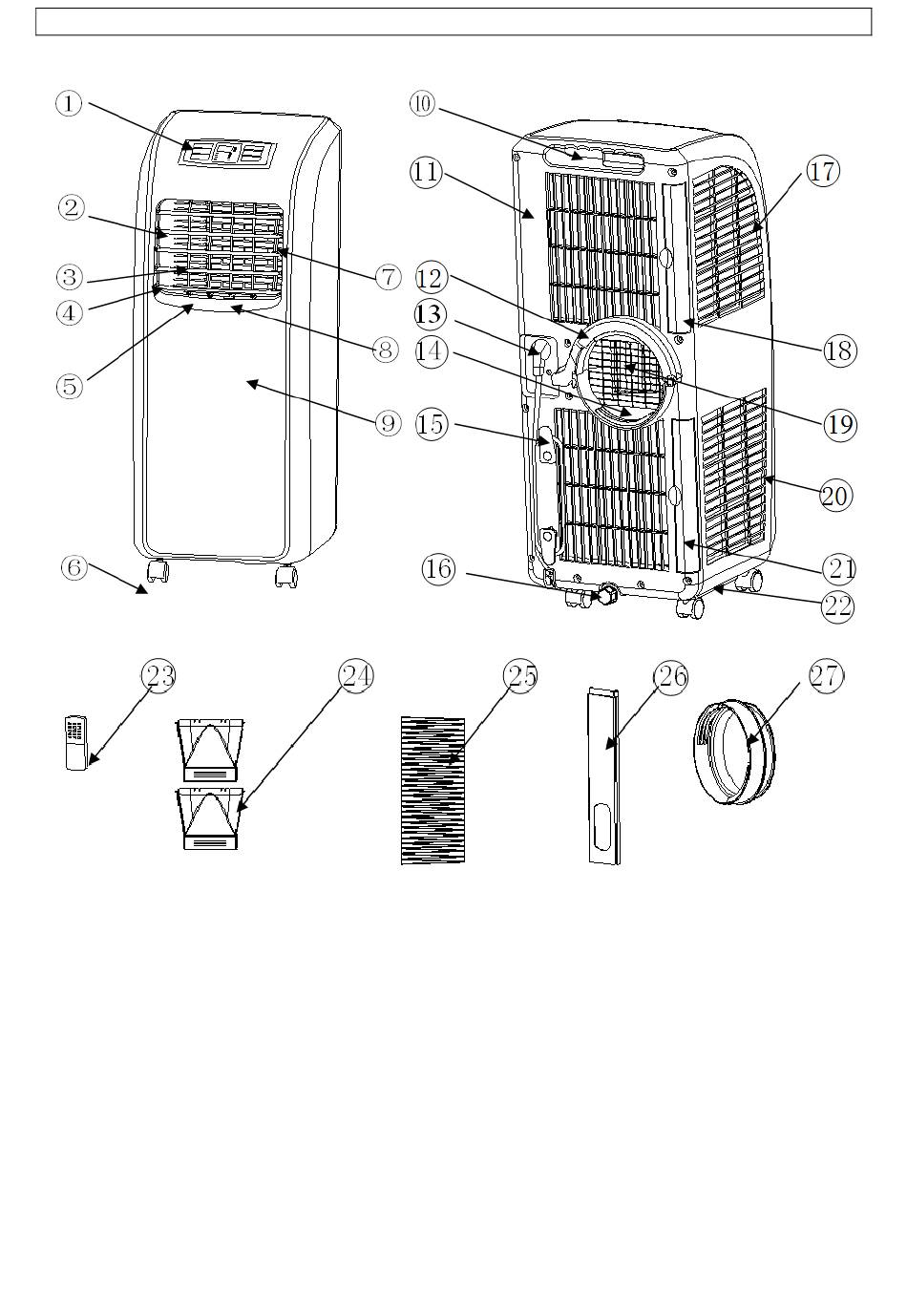 1
2
3
4
5
6
7
8
9
10
11
12
13
14
15
16
17
18
19
20
21
22
23
24
25
26
27