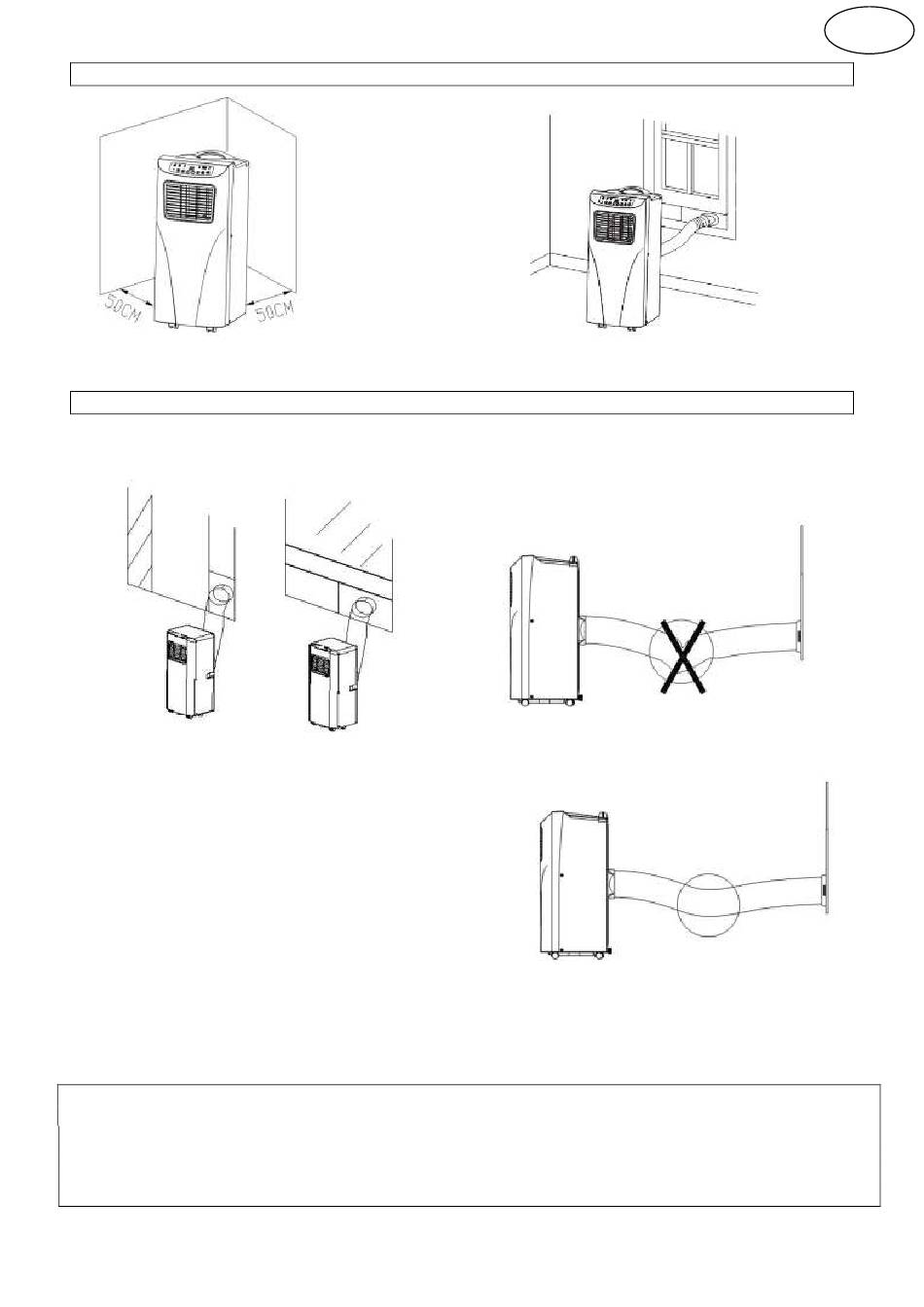 50CM 50CM