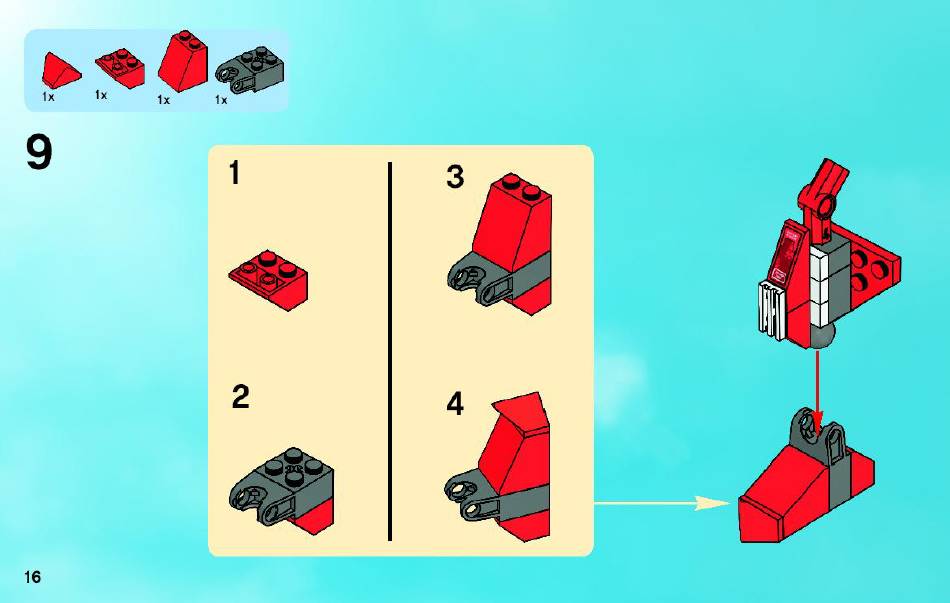 1x 1x 1x 1x

9

1

2

3

4

16