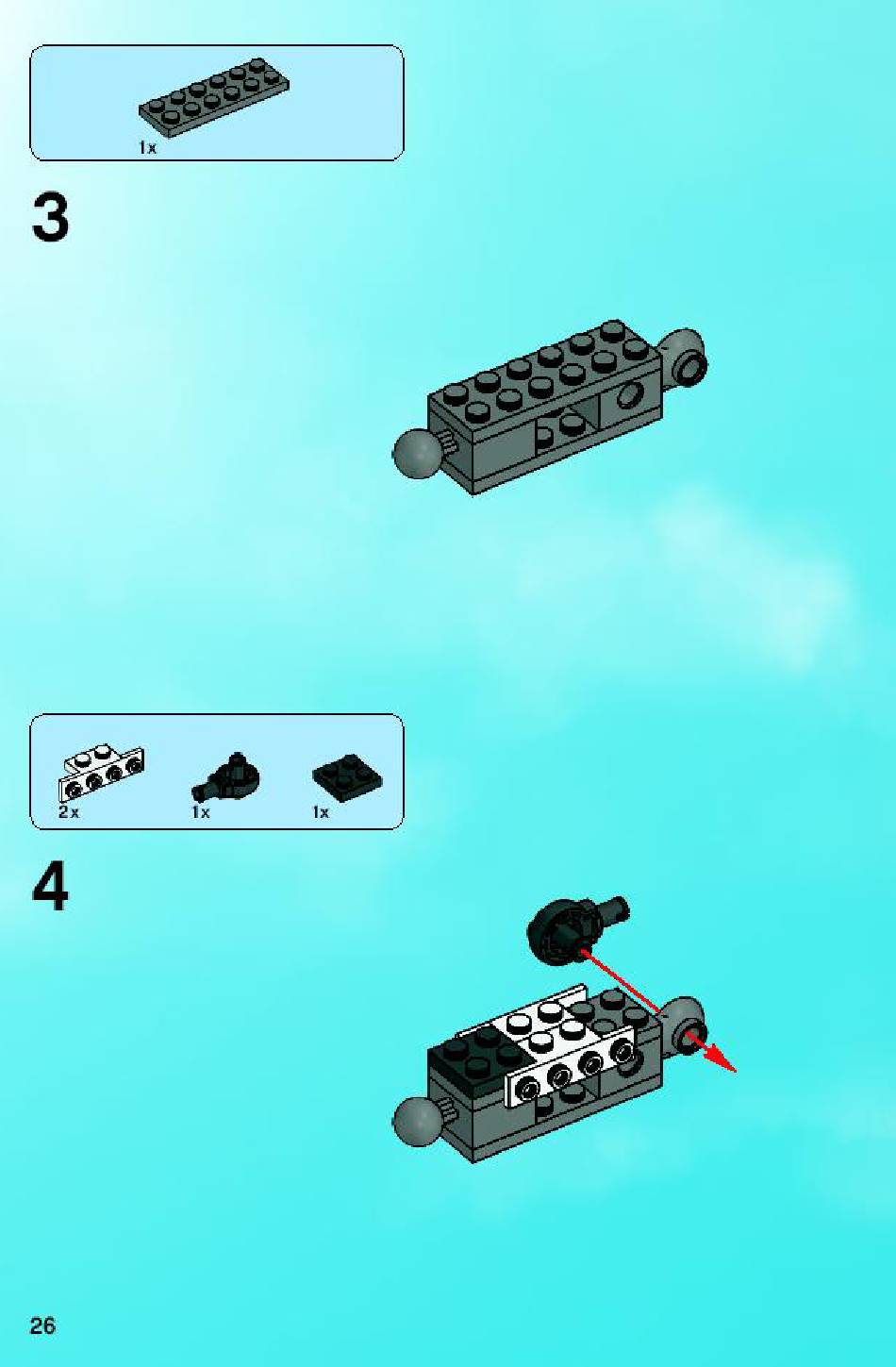 1x

3

2x 1x 1x

4

26