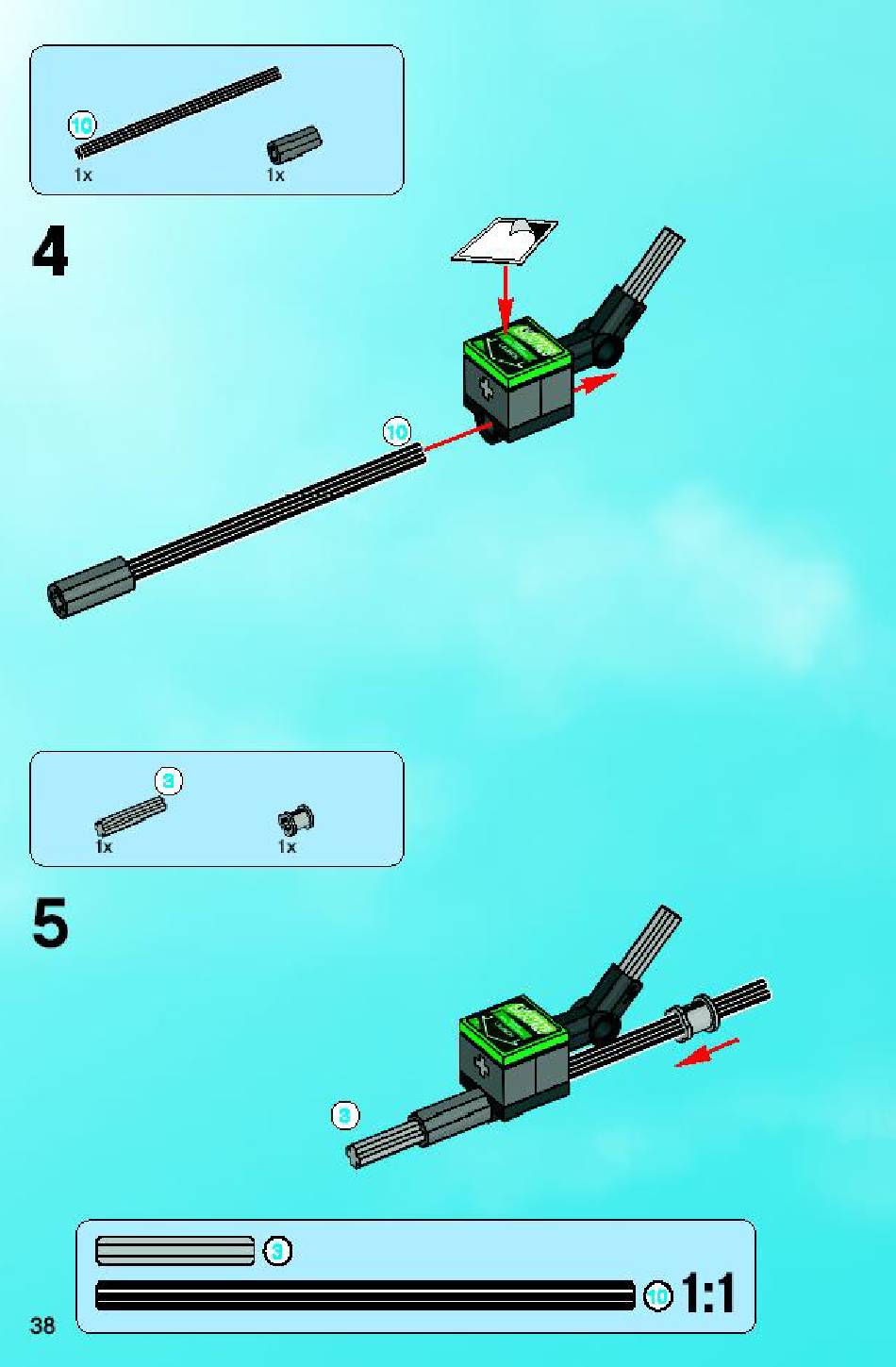 10
1x
1x

4

10

3
1x
1x

5

3

3

10 1:1

38