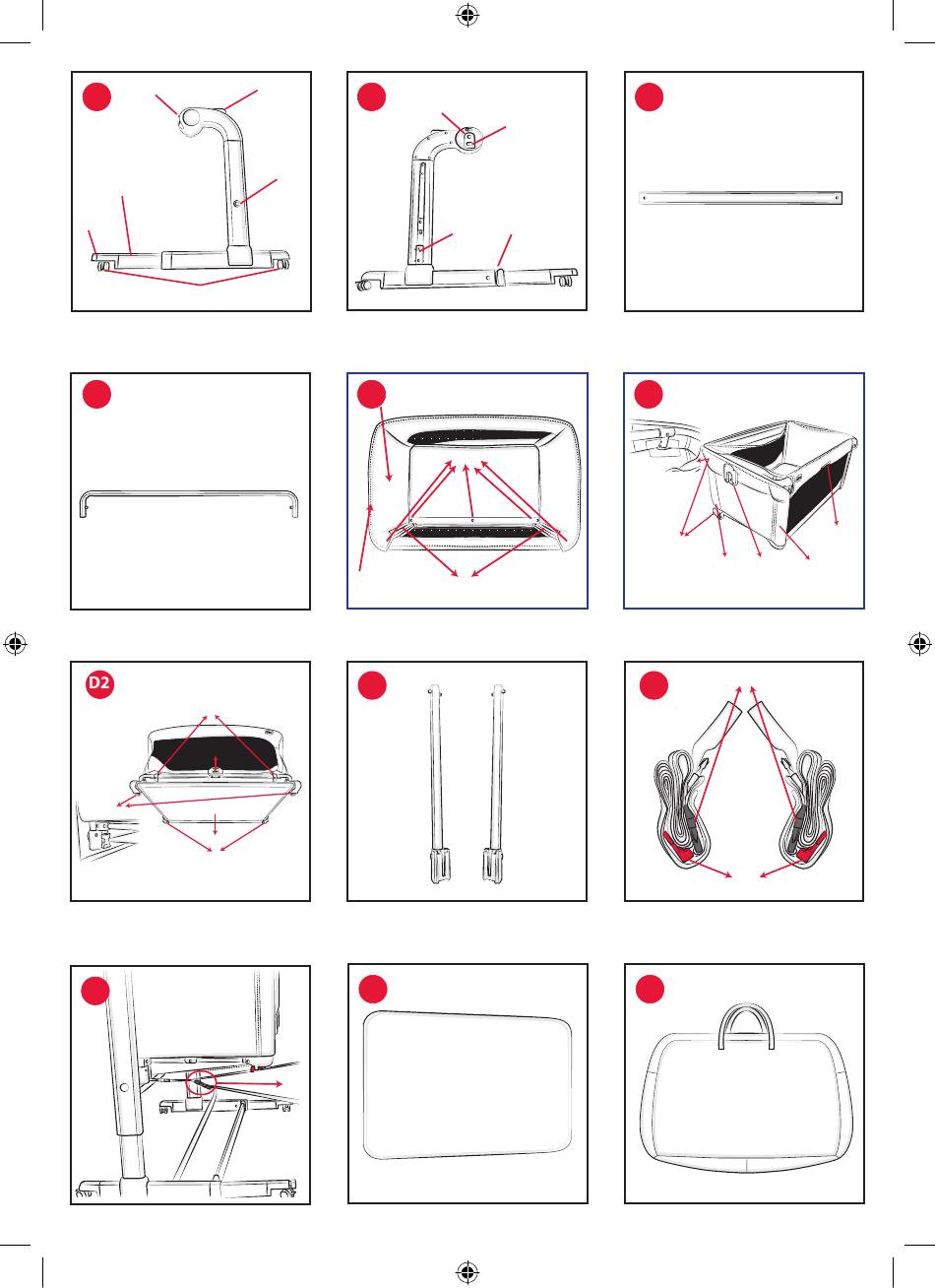 D2