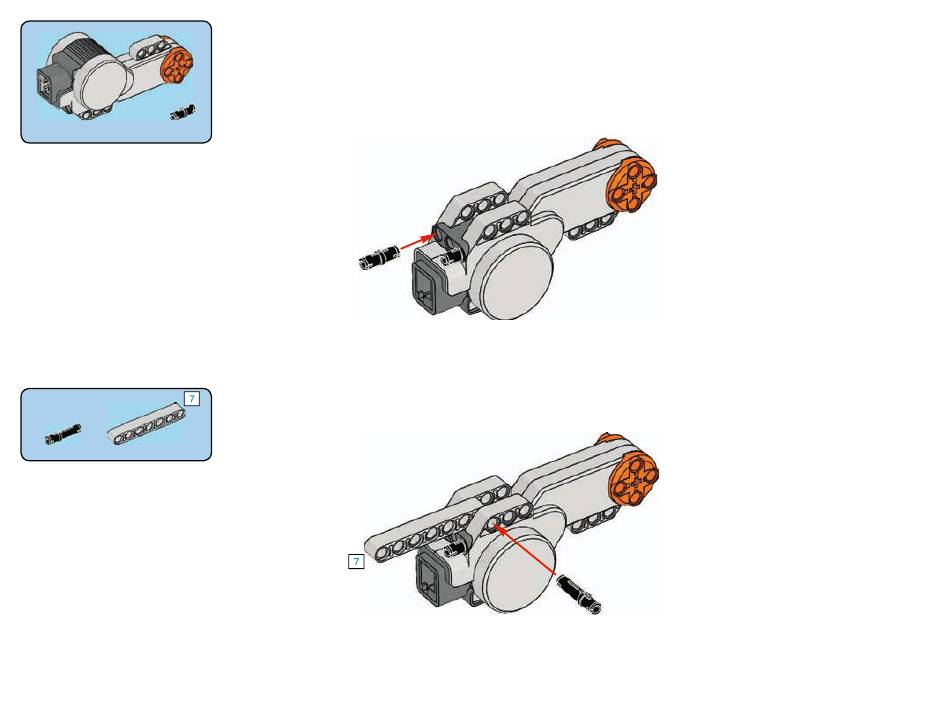 7

7