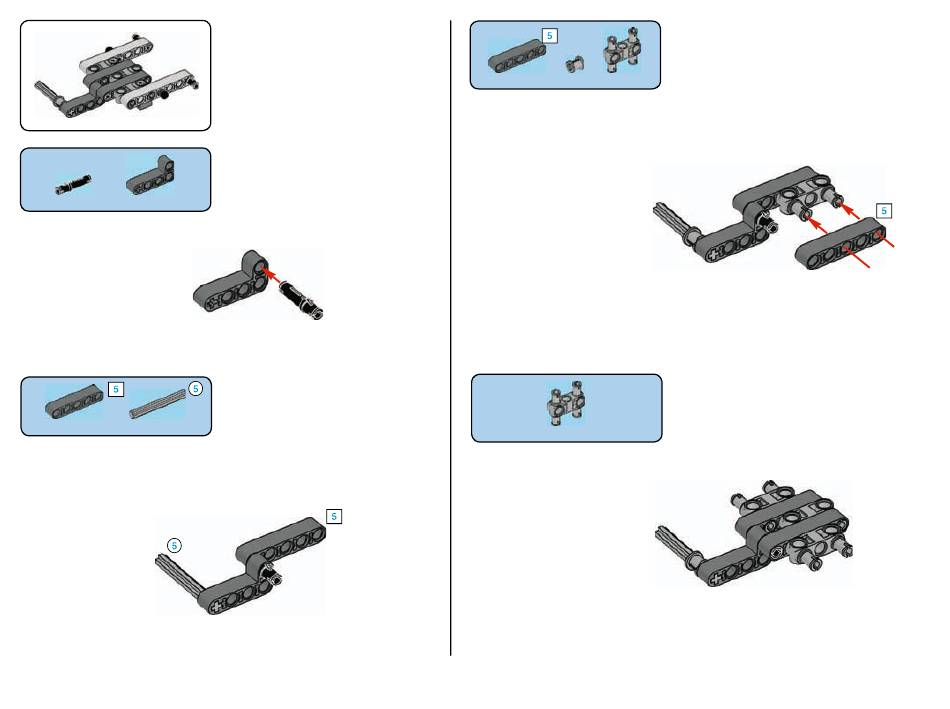 5

5

5

5

5

5