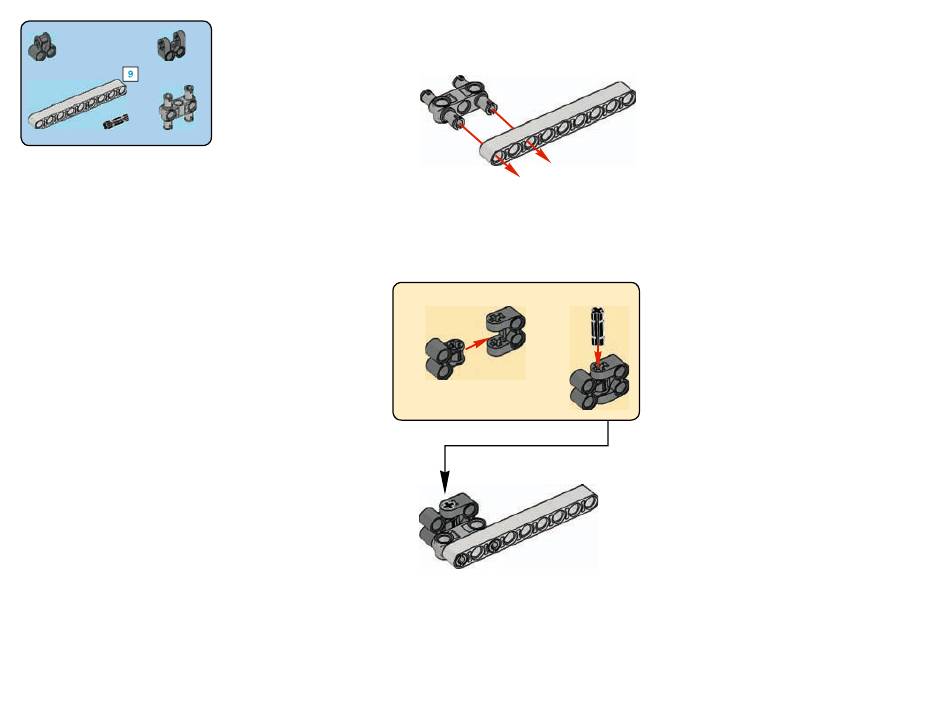 9