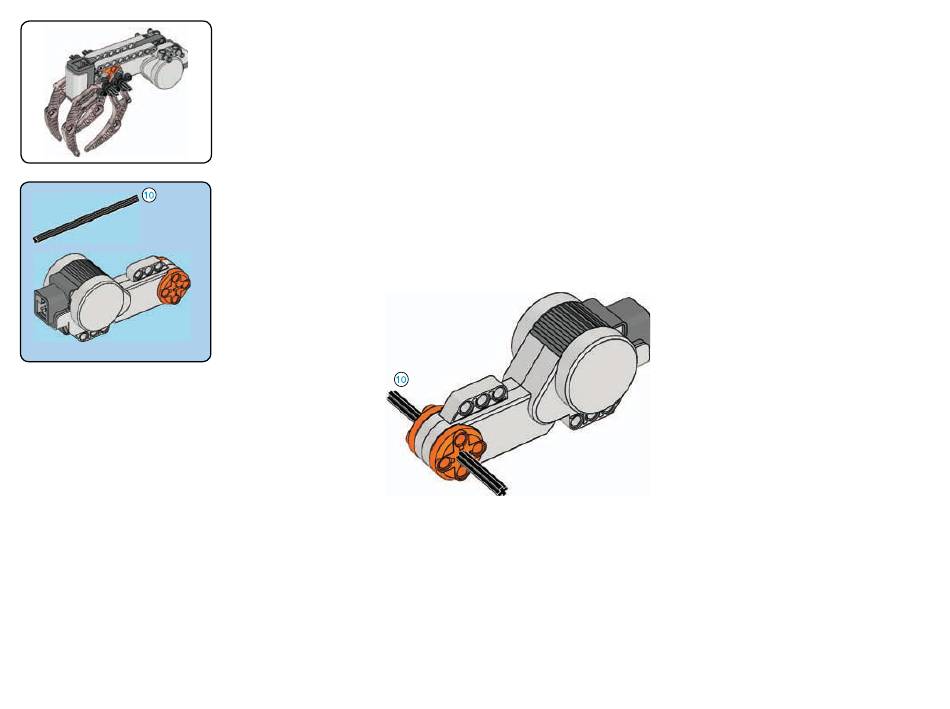 10

10