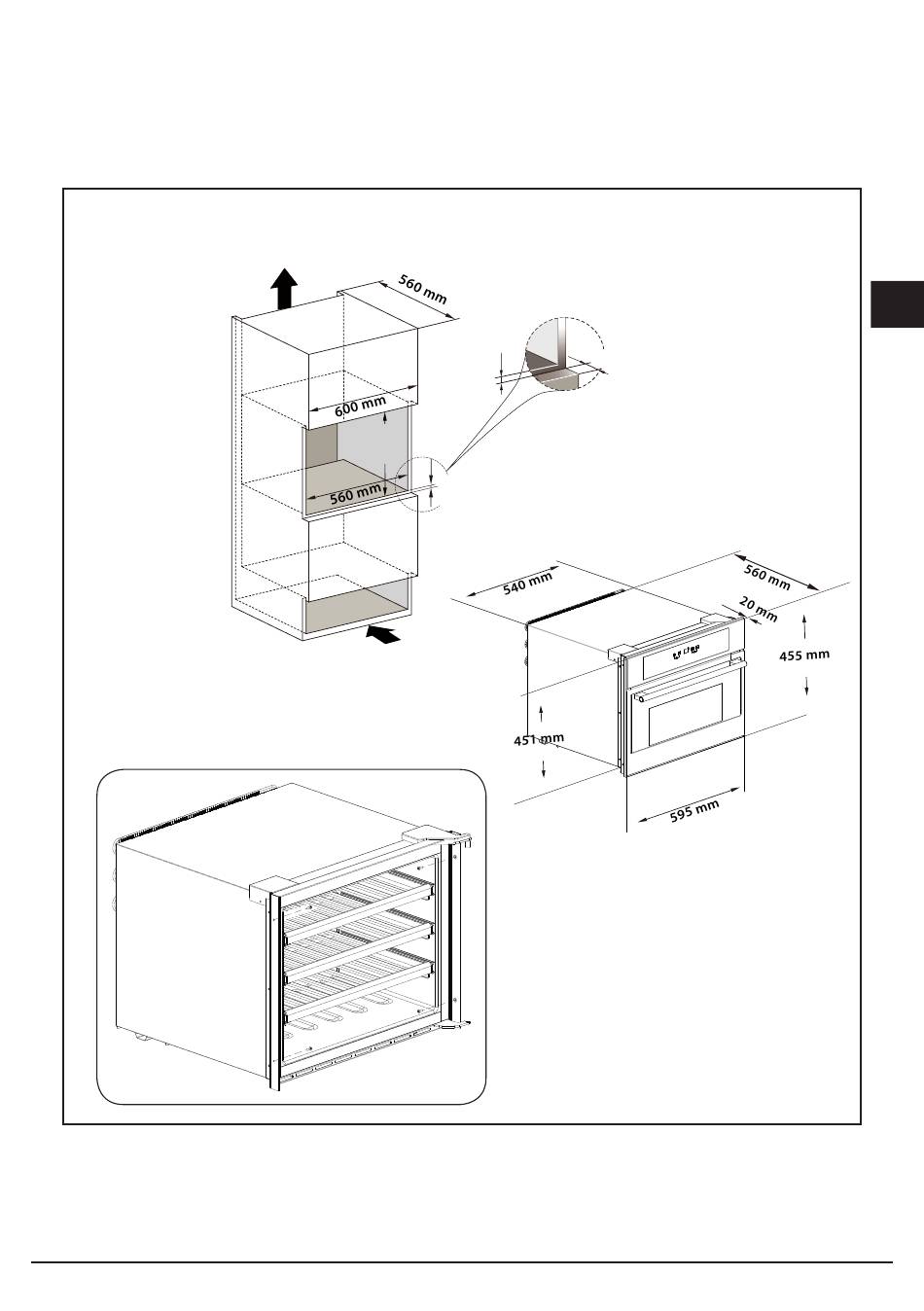 560 mm

600 mm

560 mm

540 mm

560 mm

20 mm

455 mm

451 mm

595 mm