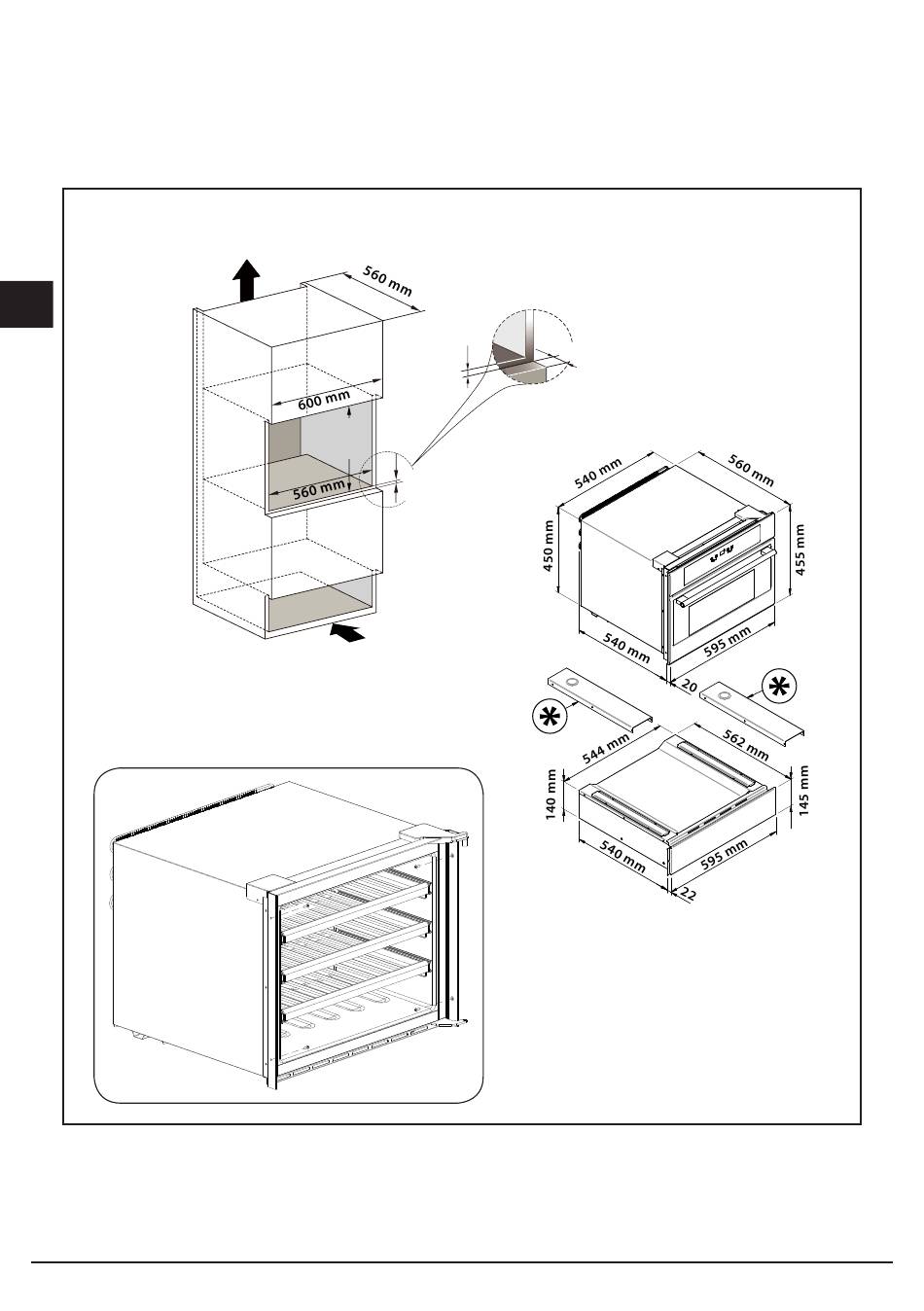 560 mm

600 mm

560 mm

540 mm

560 mm

450 mm

455 mm

540 mm

595 mm

20

544 mm

562 mm

140 mm

145 mm

540 mm

595 mm

22