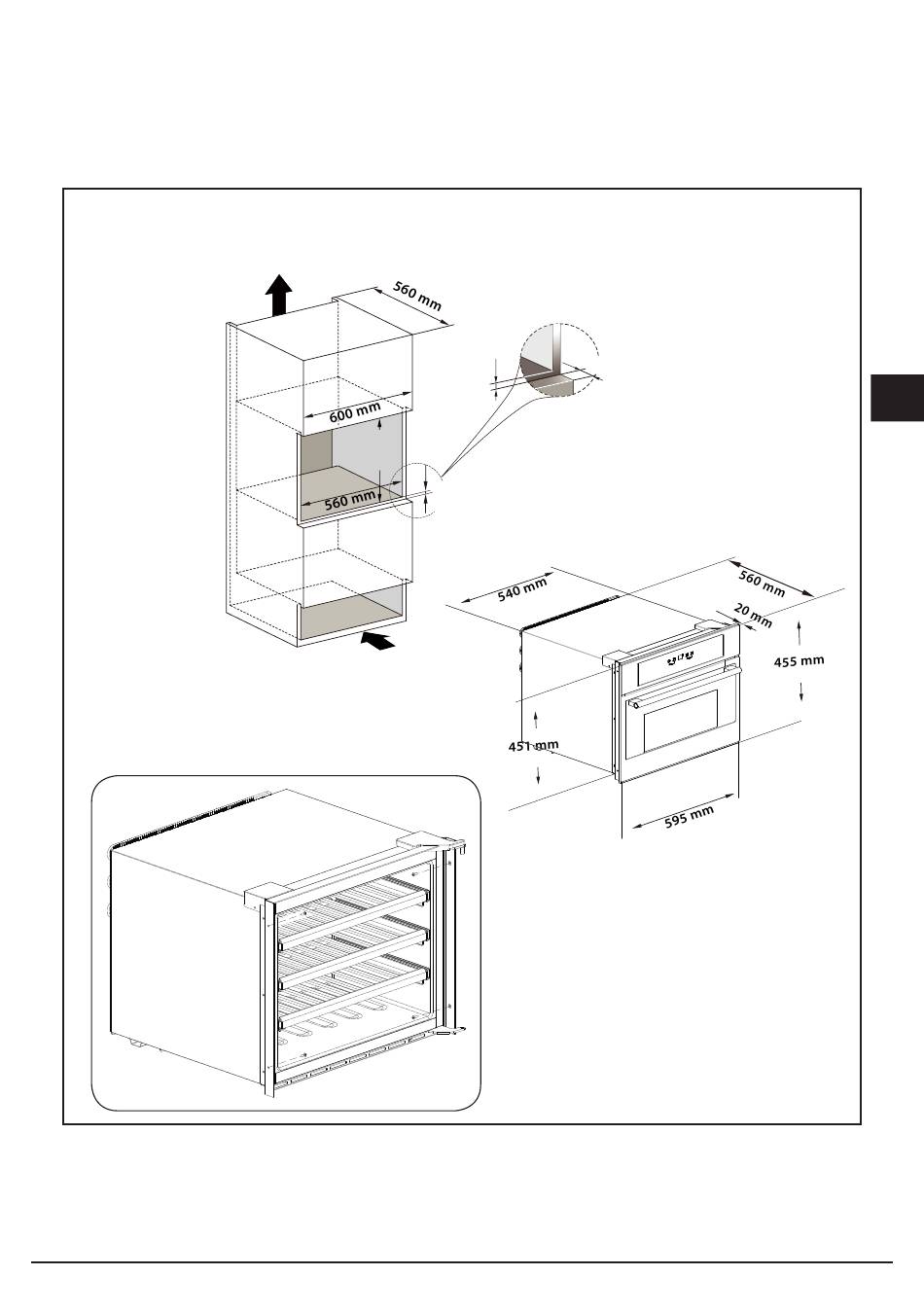 560 mm

600 mm

560 mm

540 mm

560 mm

20 mm

455 mm

451 mm

595 mm