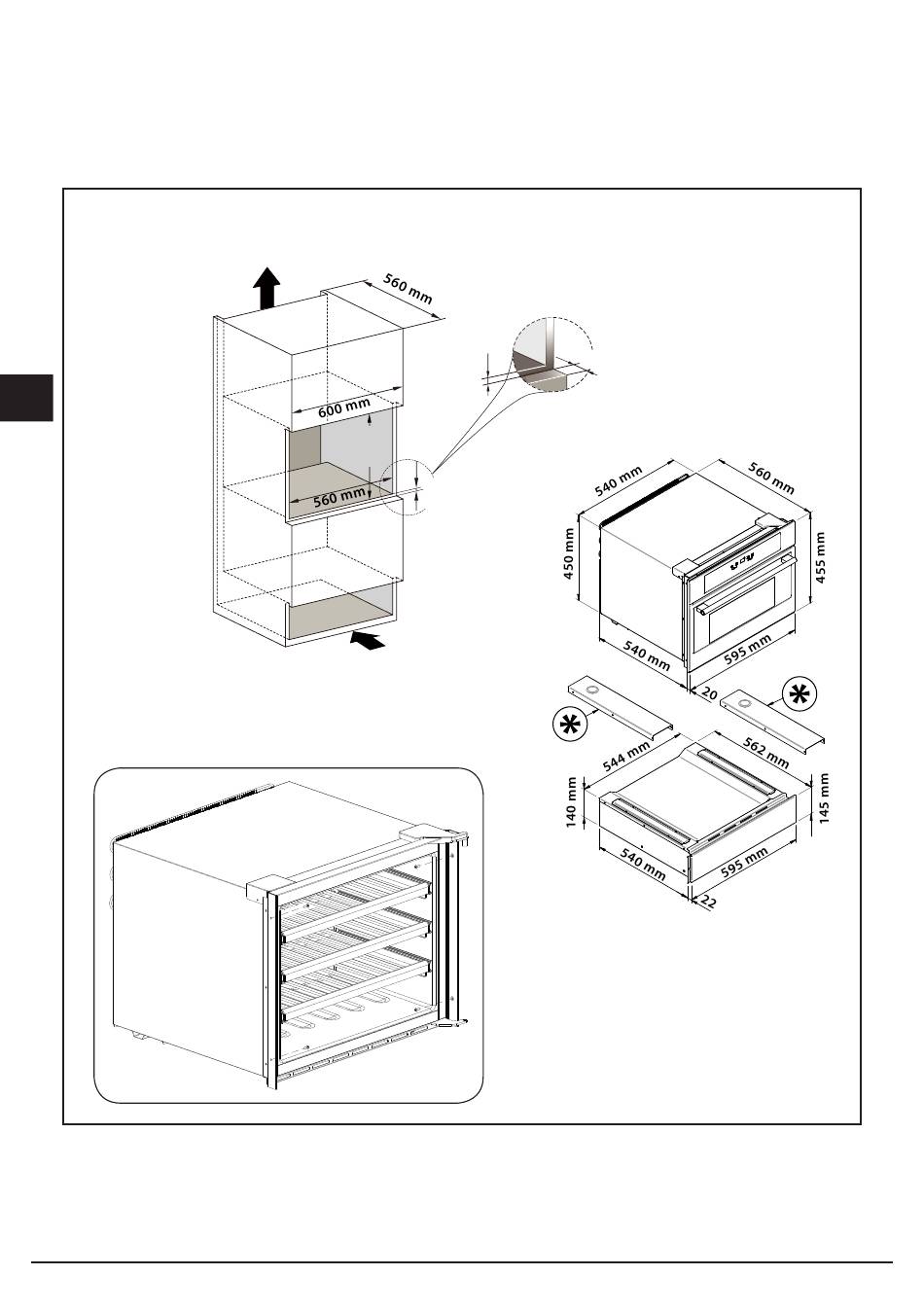 560 mm
600 mm
560 mm
540 mm
560 mm
450 mm
455 mm
540 mm
595 mm
20
544 mm
562 mm
140 mm
145 mm
540 mm
595 mm
22