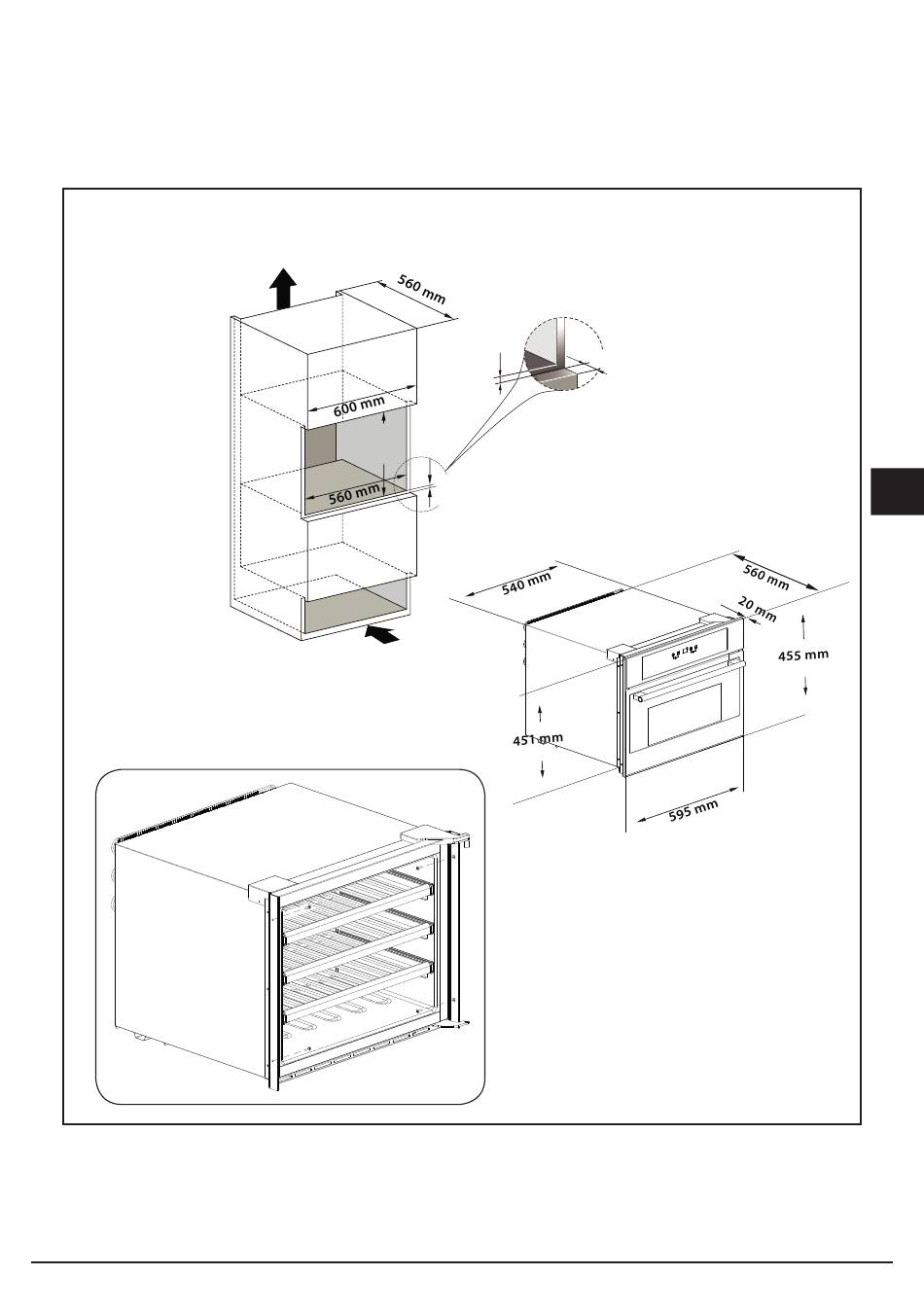 560 mm
600 mm
560 mm
540 mm
560 mm
20 mm
455 mm
451 mm
595 mm