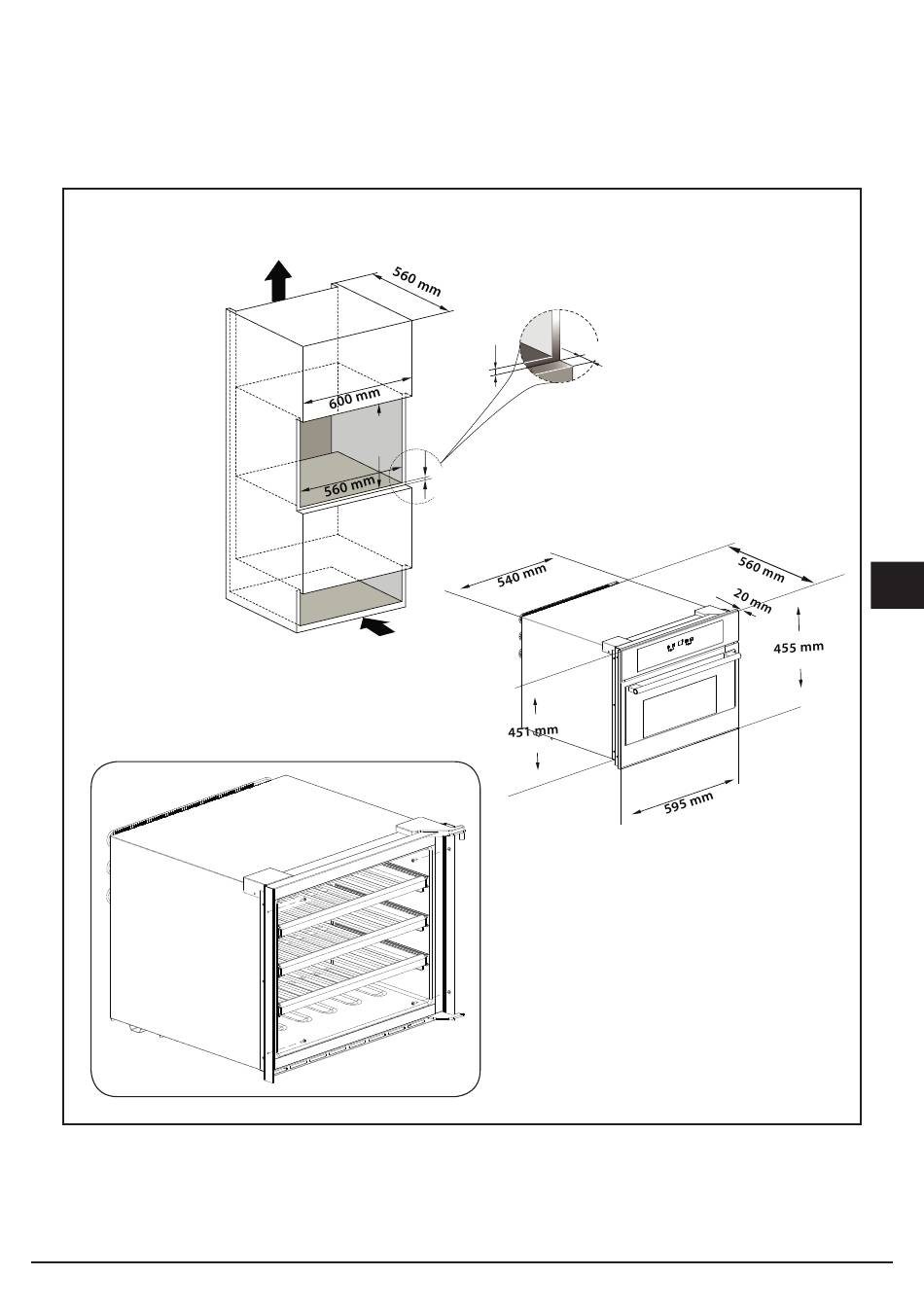 560 mm

600 mm

560 mm

540 mm

560 mm

20 mm

455 mm

451 mm

595 mm