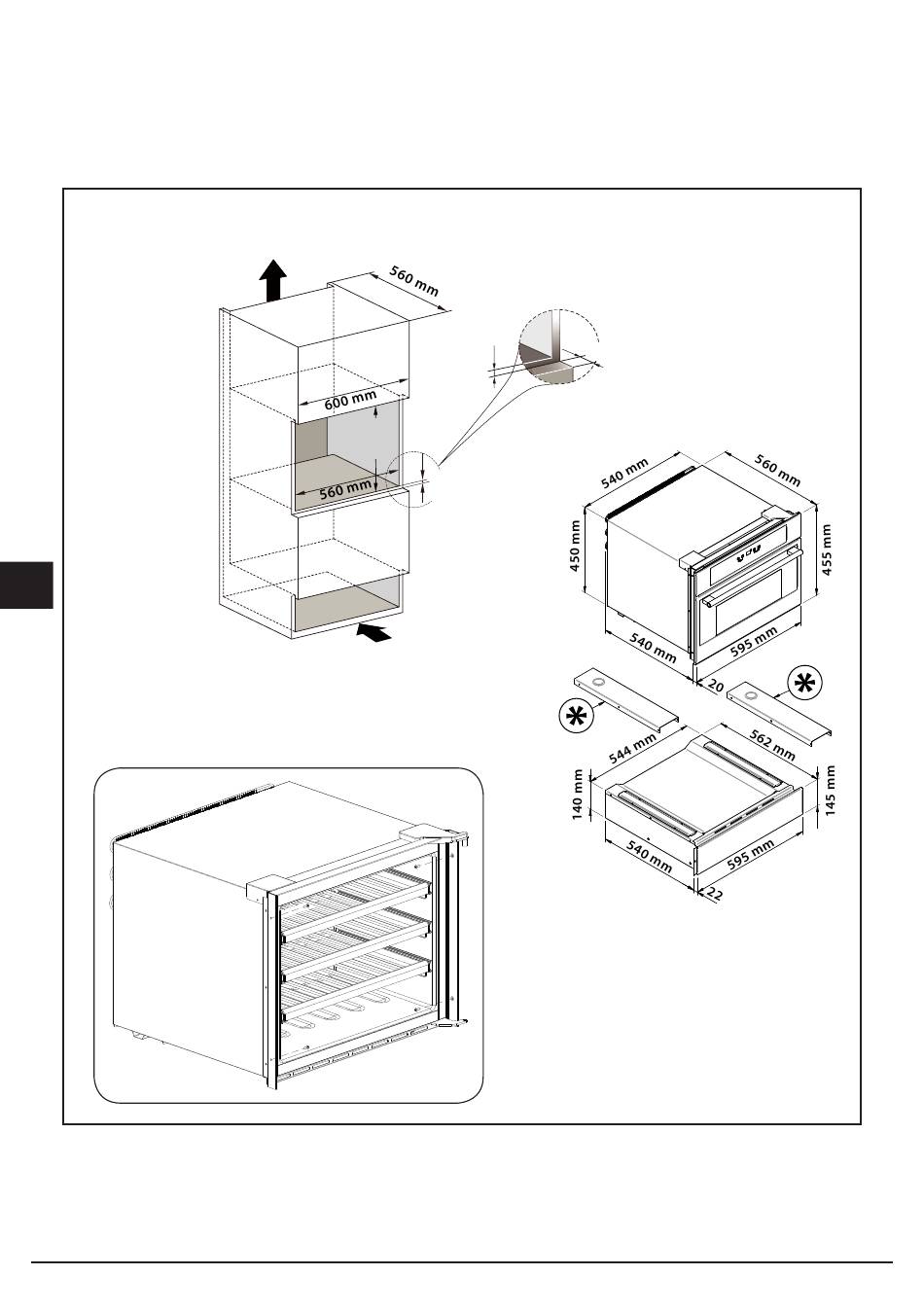 560 mm

600 mm

560 mm

540 mm

560 mm

450 mm

455 mm

540 mm

595 mm

20

544 mm

562 mm

140 mm

145 mm

540 mm

595 mm

22