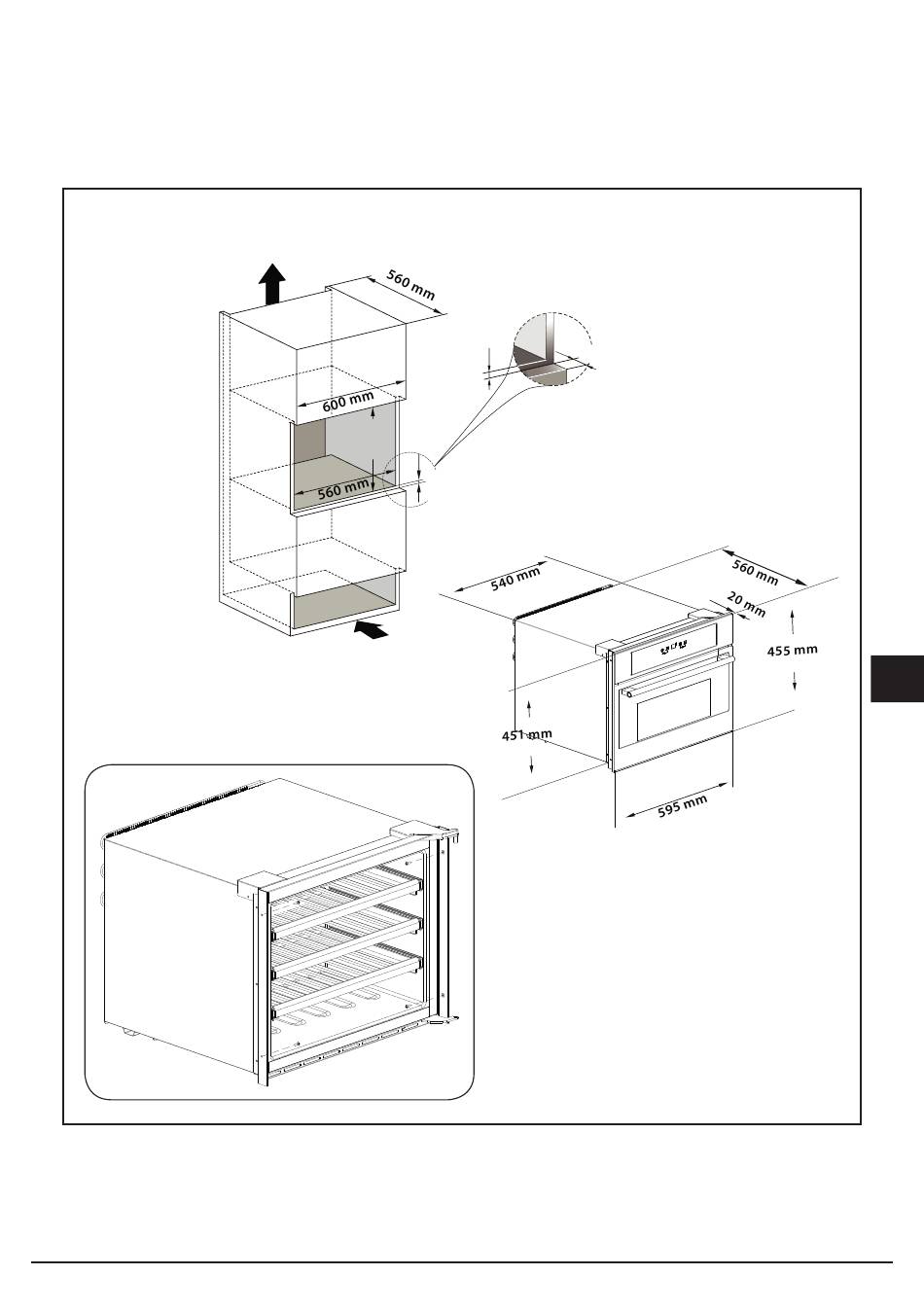 560 mm

600 mm

560 mm

540 mm

560 mm

20 mm

455 mm

451 mm

595 mm