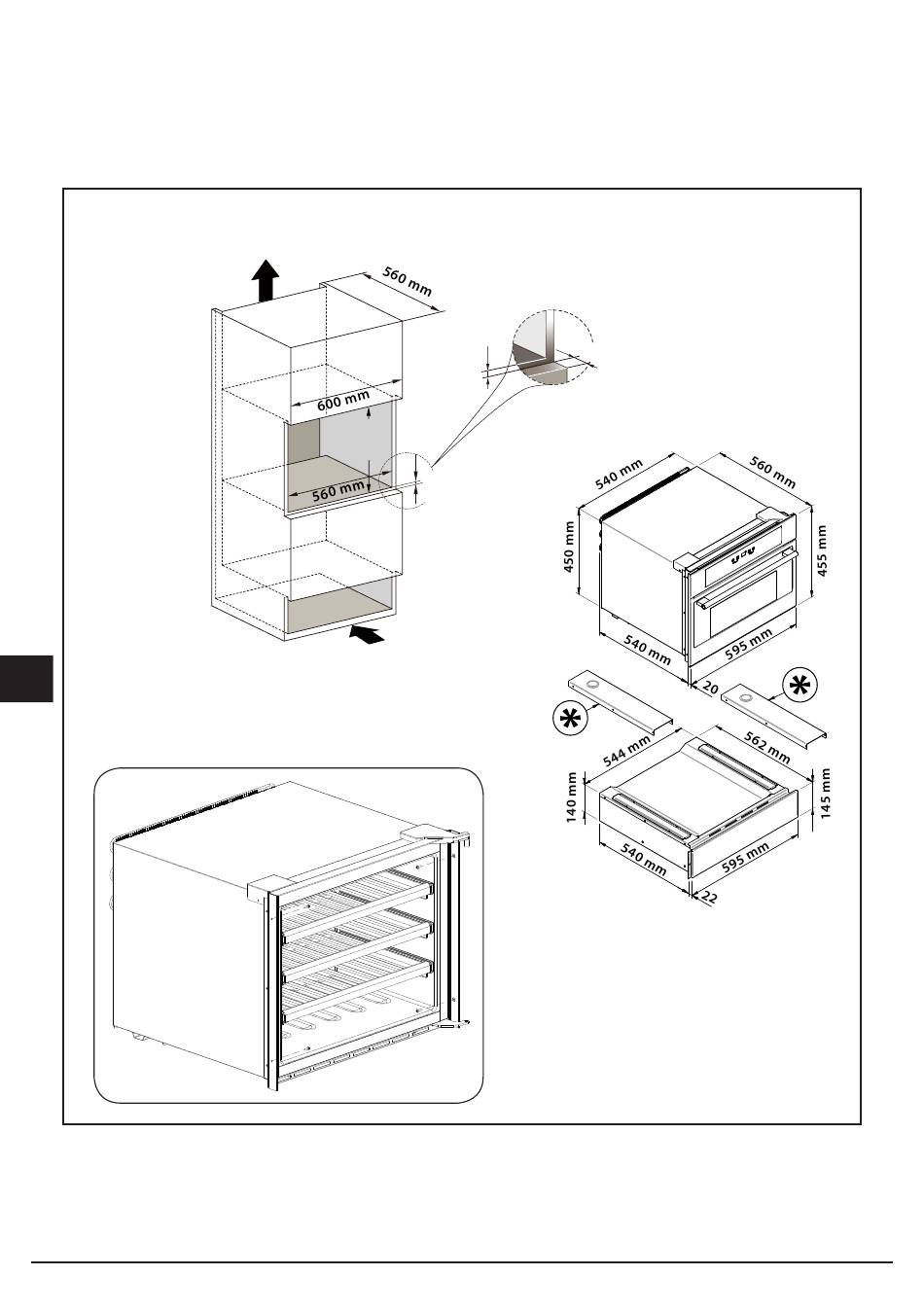 560 mm

600 mm

560 mm

540 mm

560 mm

450 mm

455 mm

540 mm

595 mm

20

544 mm

562 mm

140 mm

145 mm

540 mm

595 mm

22