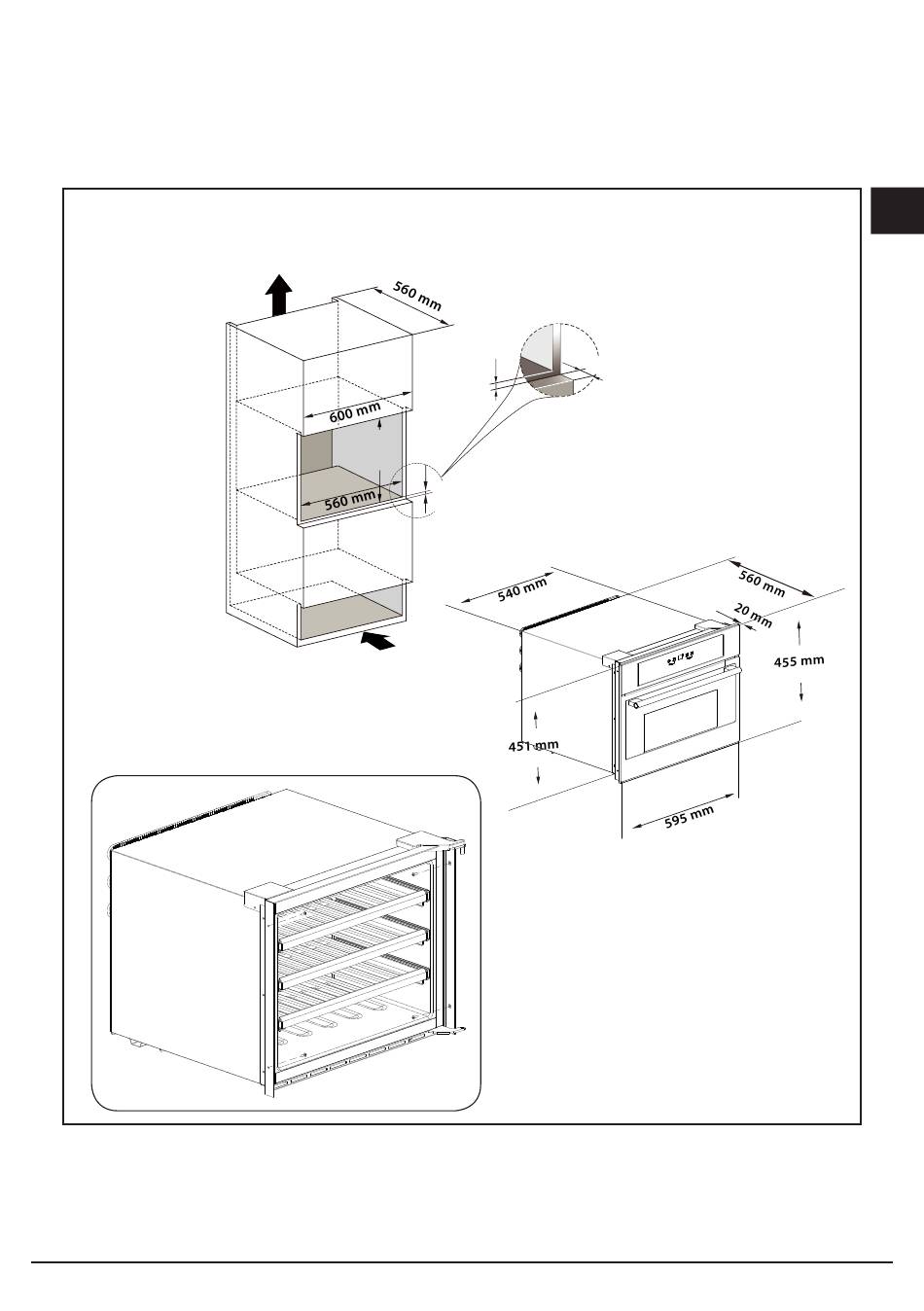 560 mm

600 mm

560 mm

540 mm

560 mm

20 mm

455 mm

451 mm

595 mm