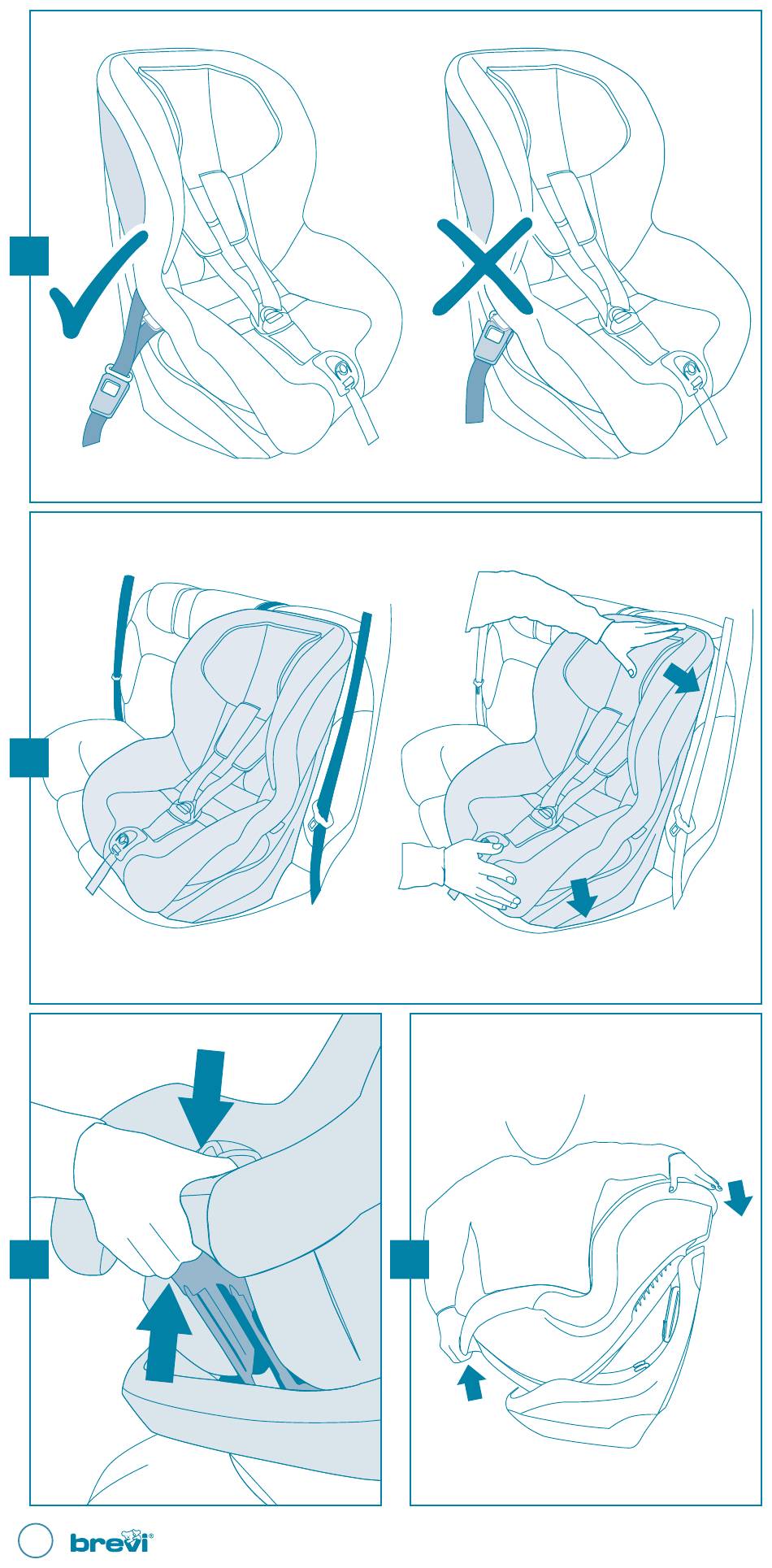 brevi®