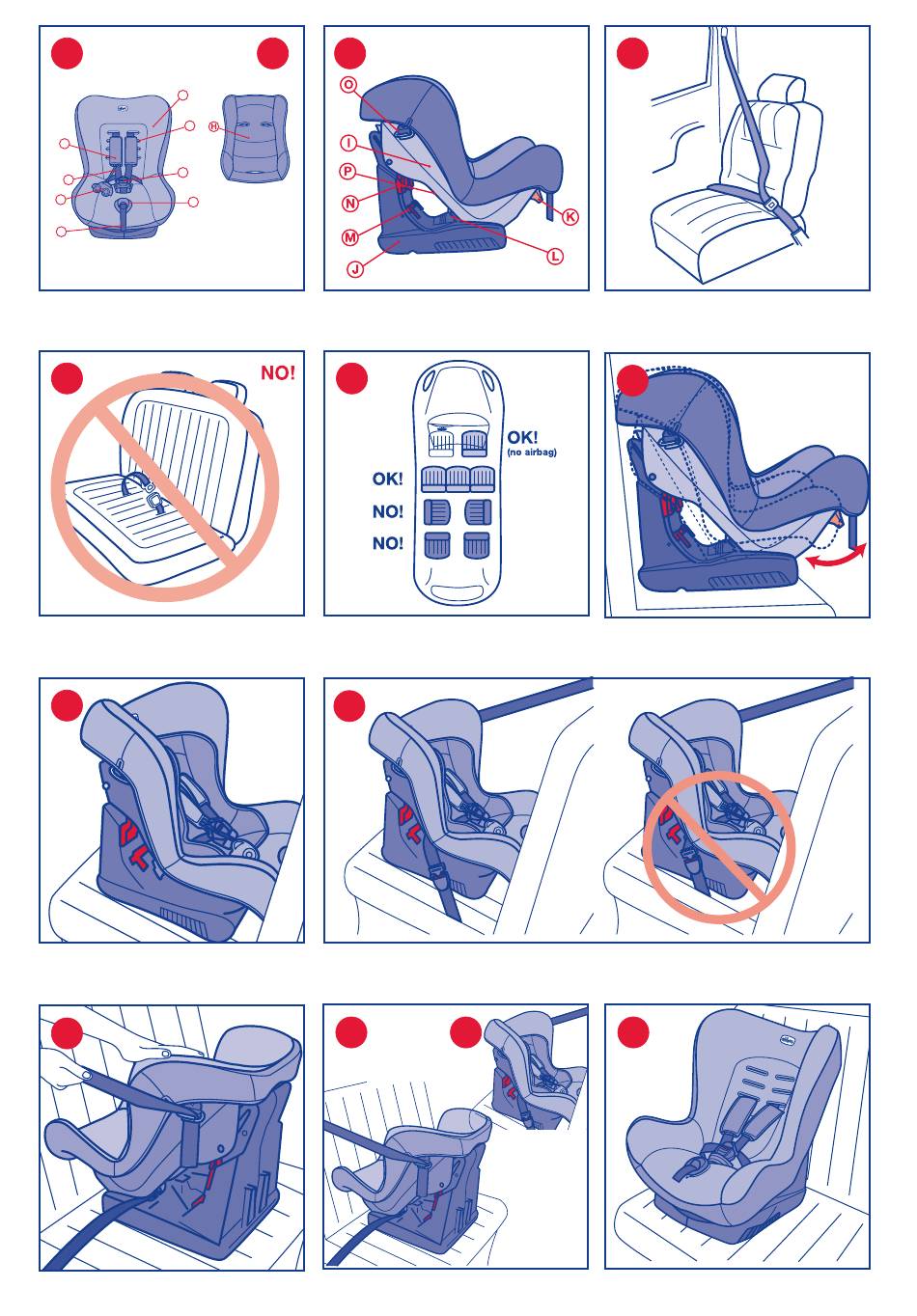 H

O
I
P
N
M
J
K
L

NO!

OK!
(no airbag)
OK!
NO!
NO!