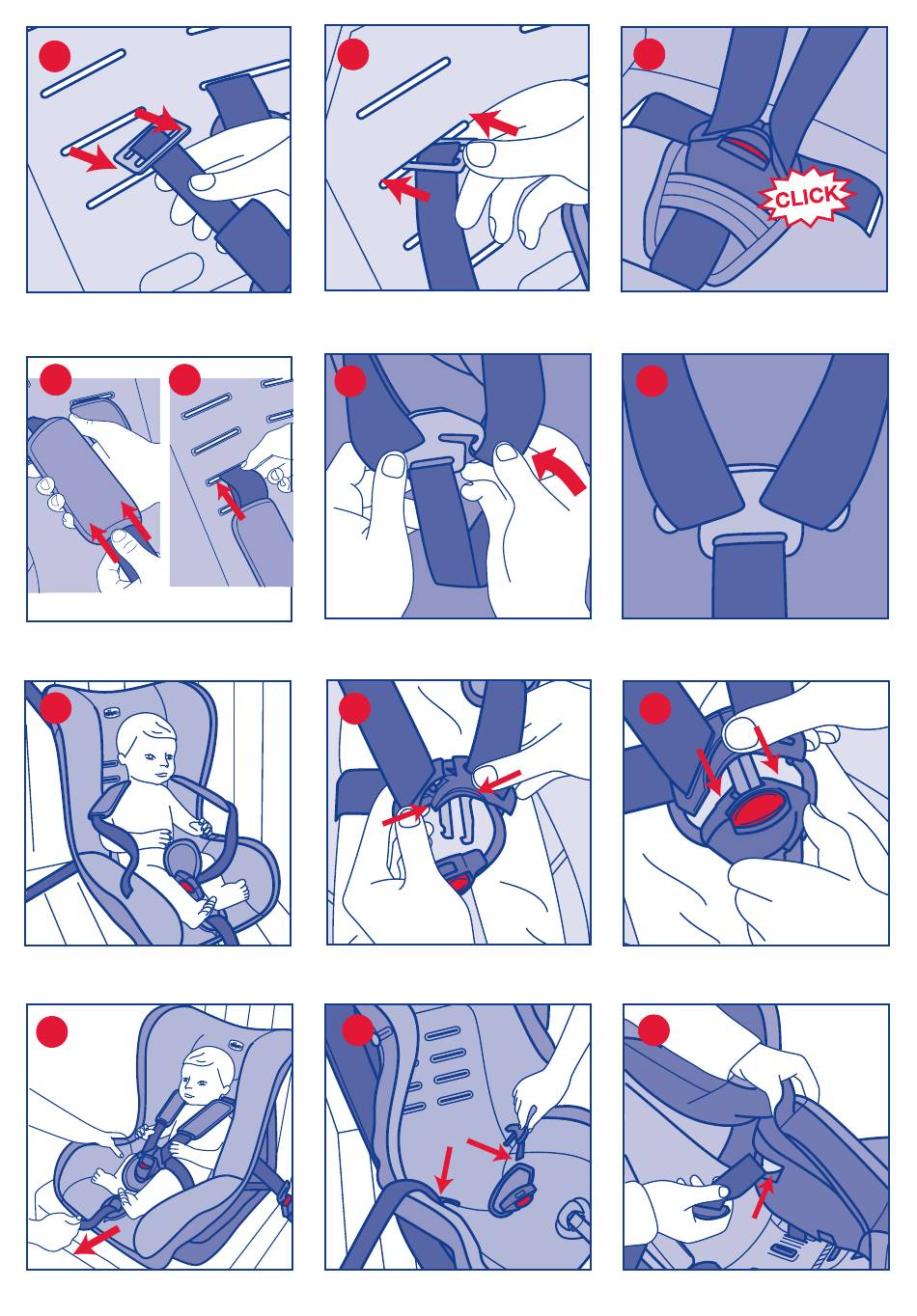 CLICK