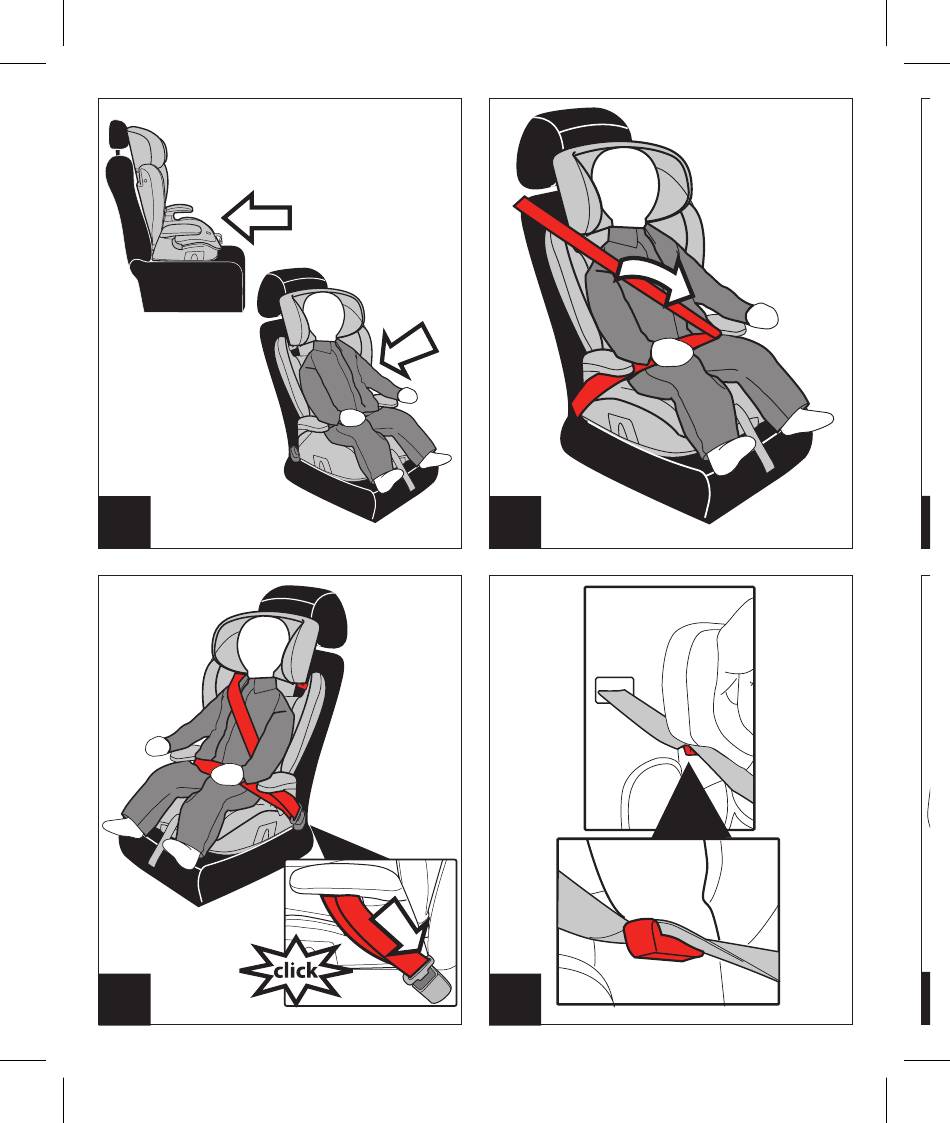 click