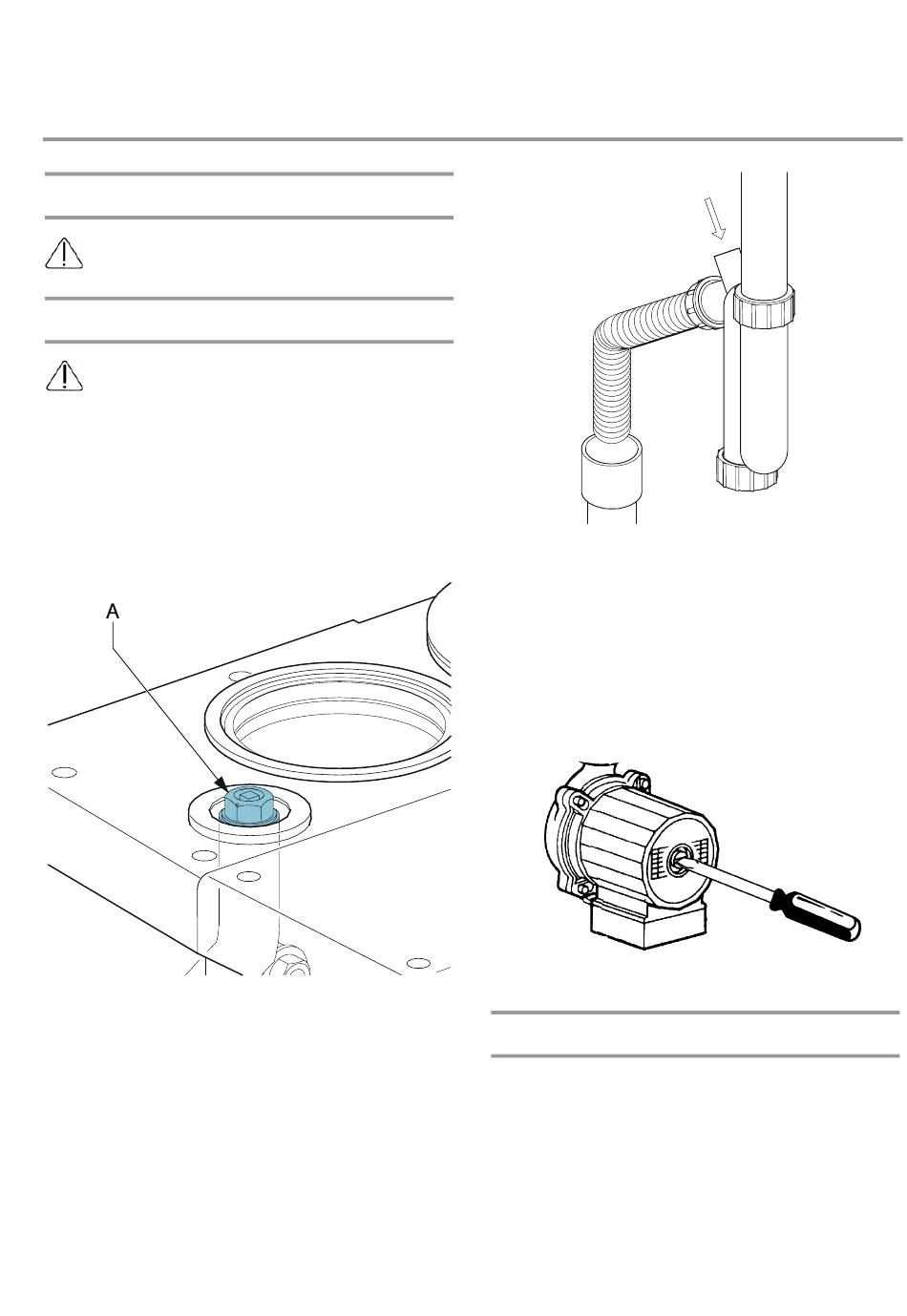 A