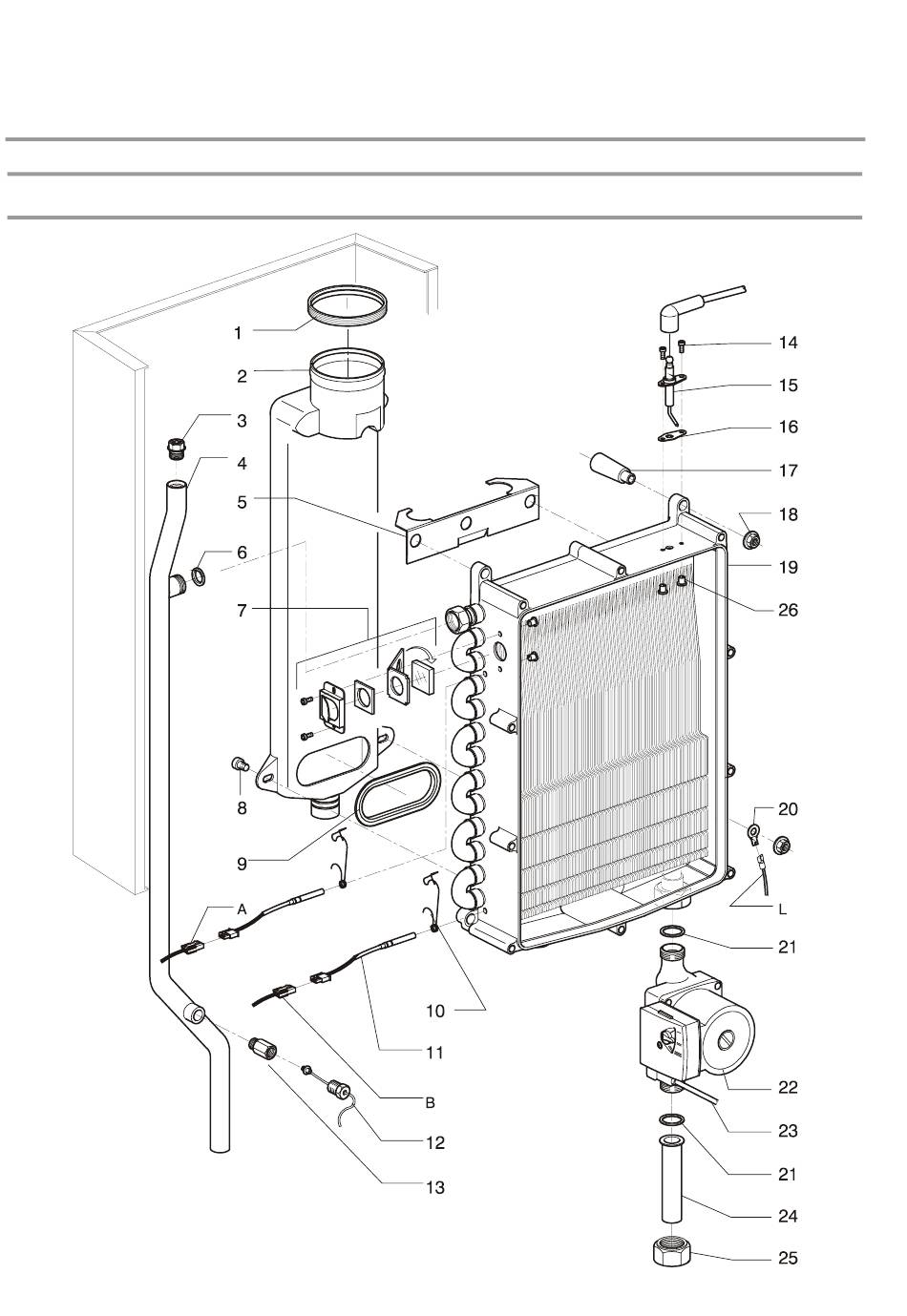 1
2
3
4
5
6
7
8
9
A
10
11
B
12
13
14
15
16
17
18
19
26
20
L
21
22
23
21
24
25