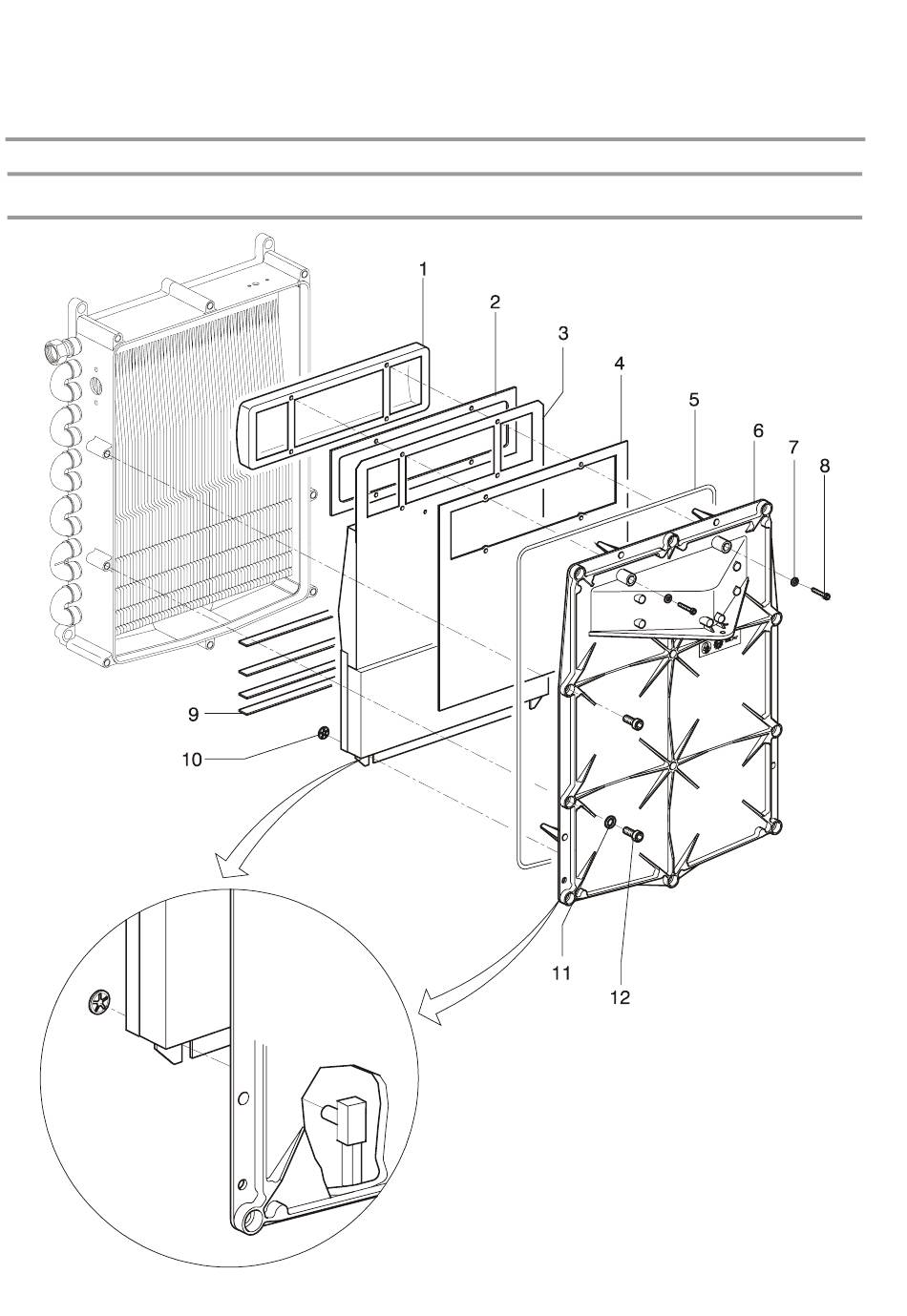 1
2
3
4
5
6
7
8
9
10
11
12