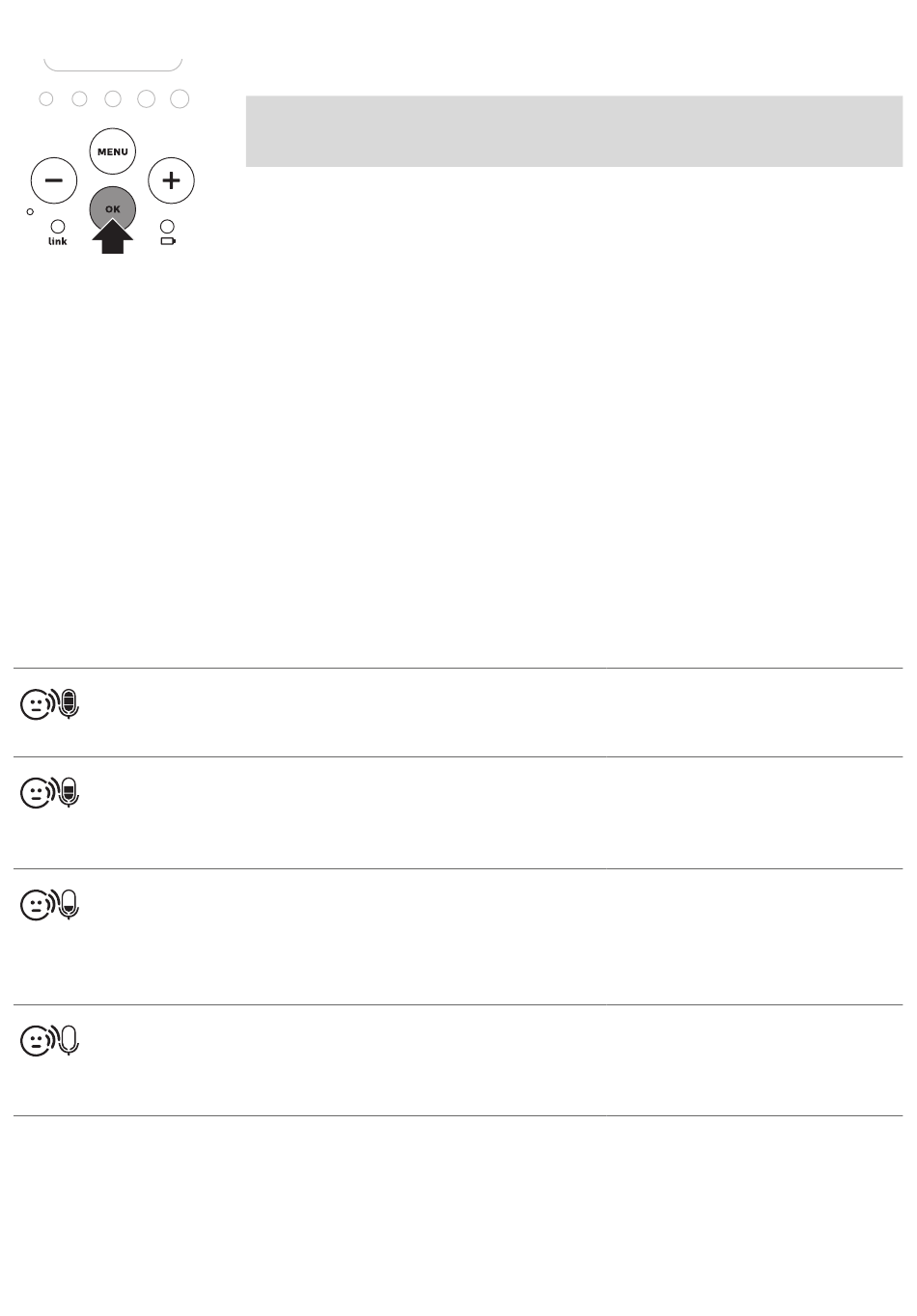 MENU

OK

link