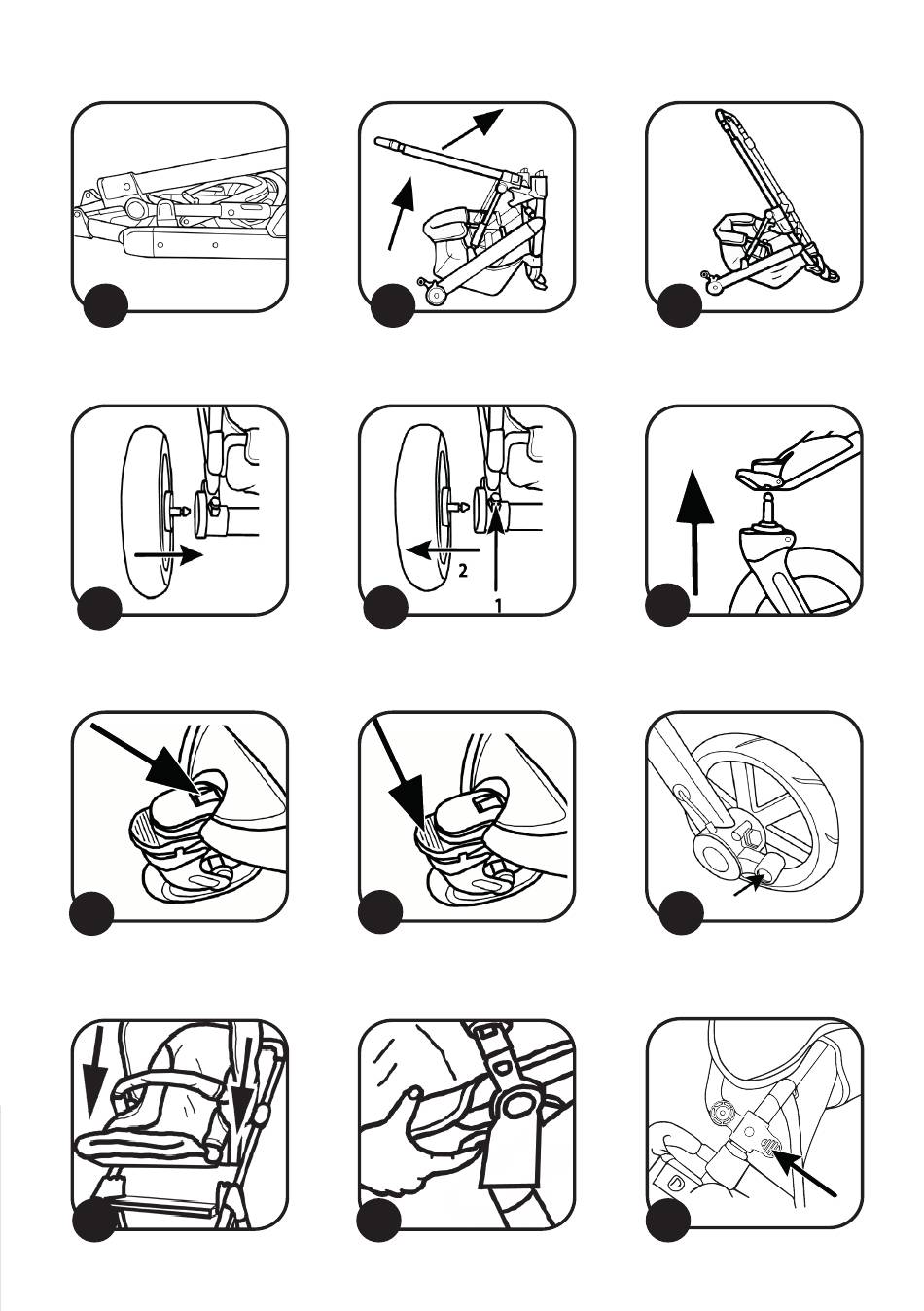 2

1