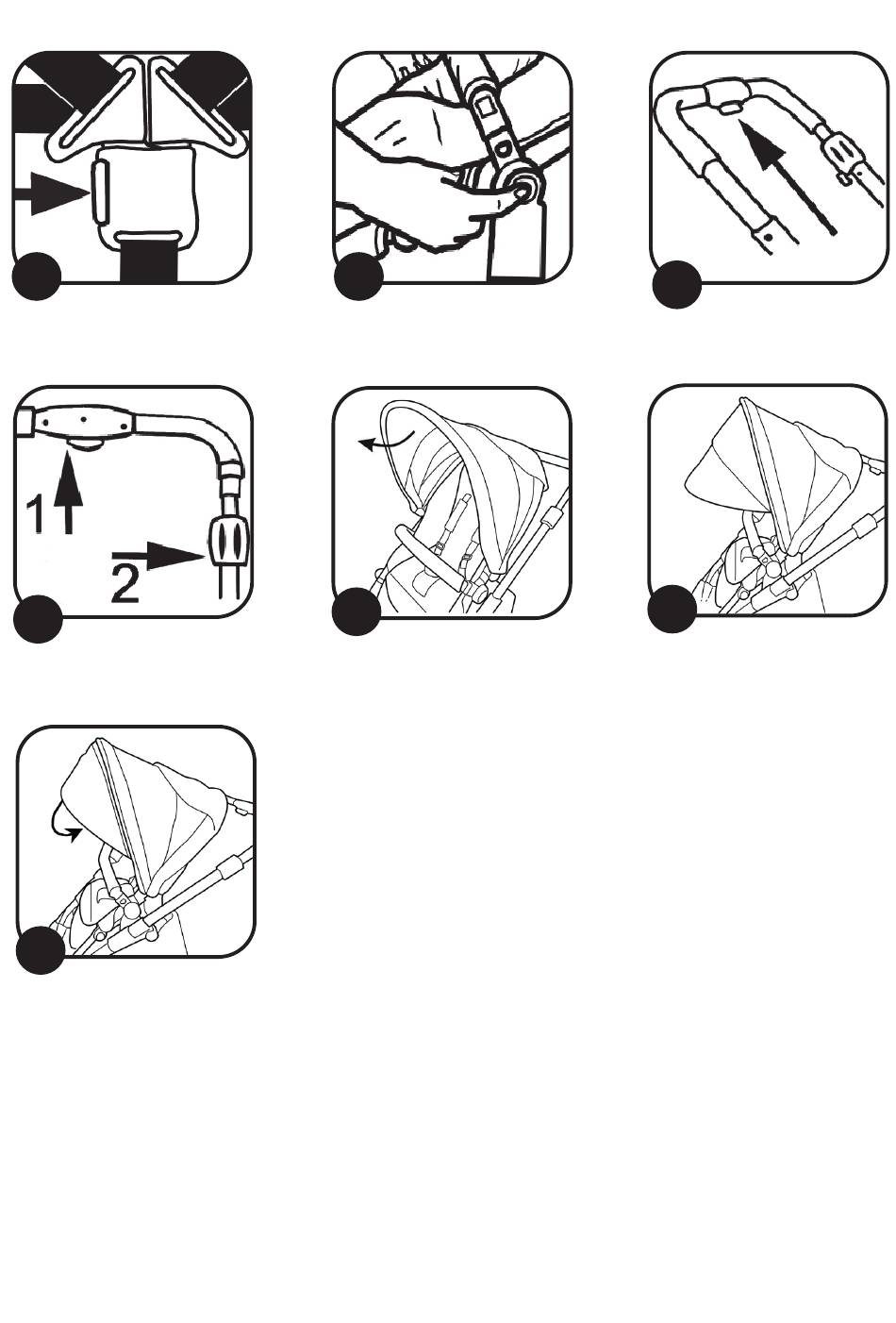 1
2