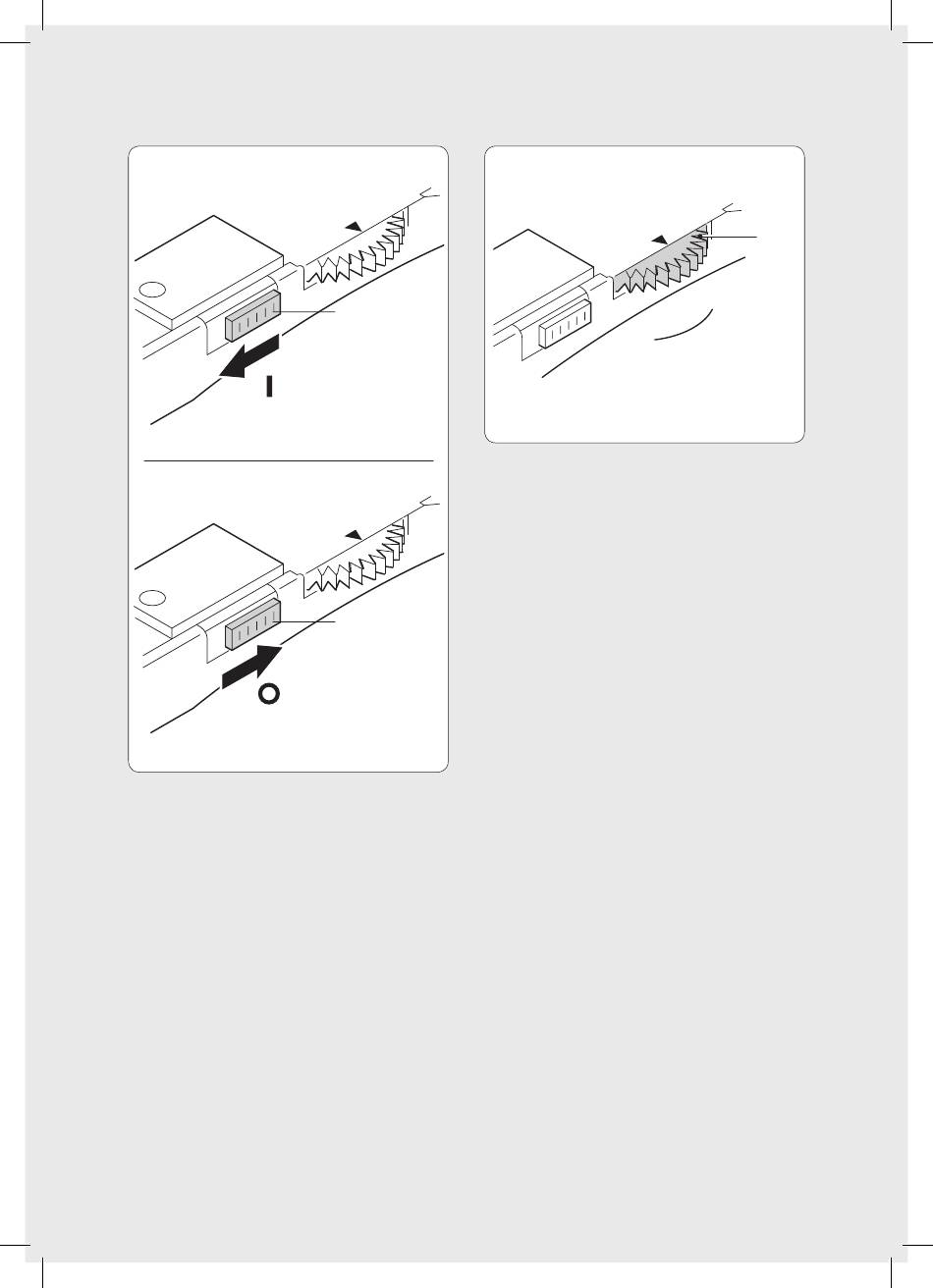 I

O