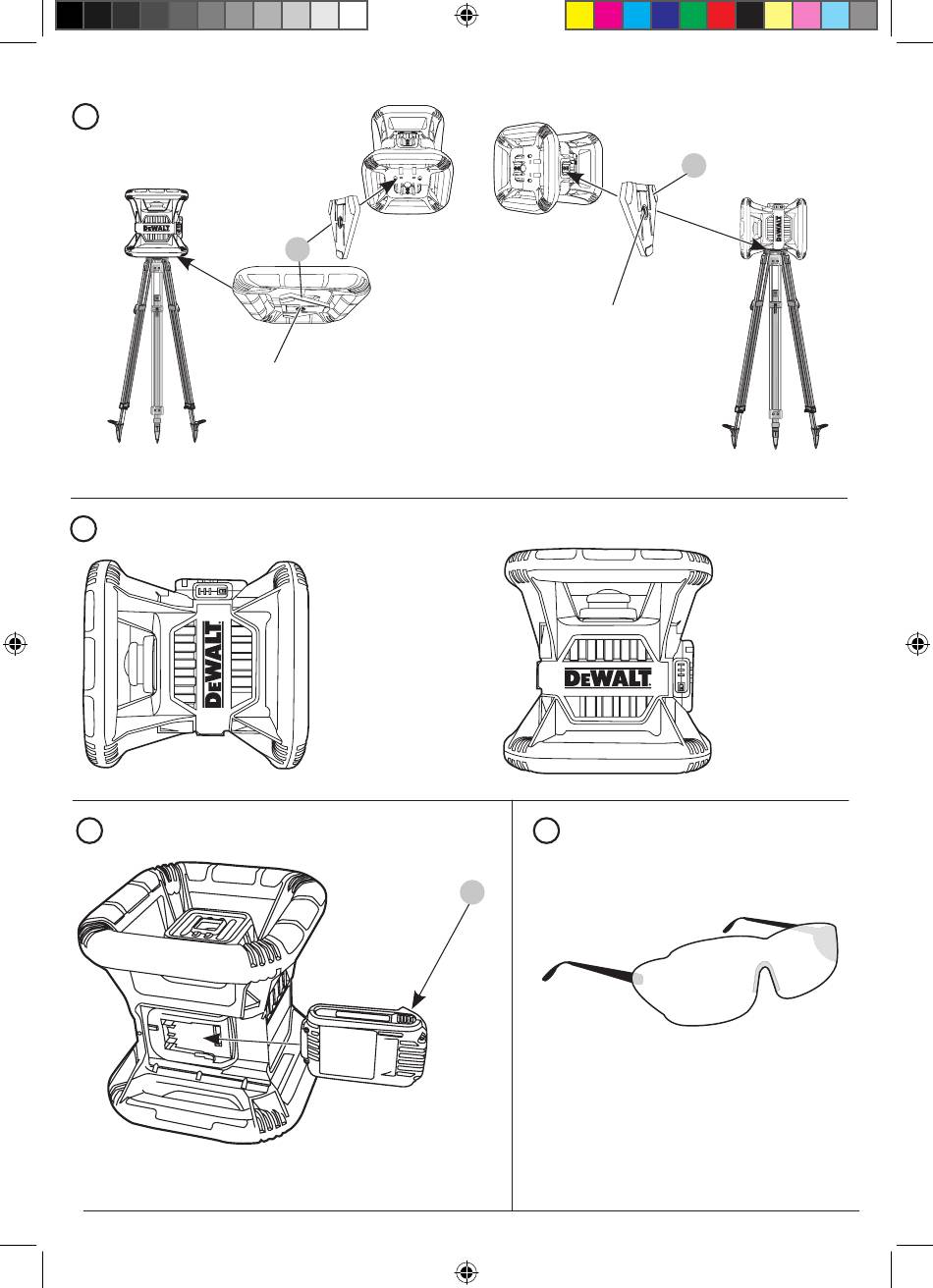 DEWALT

DEWALT

DEWALT

DEWALT