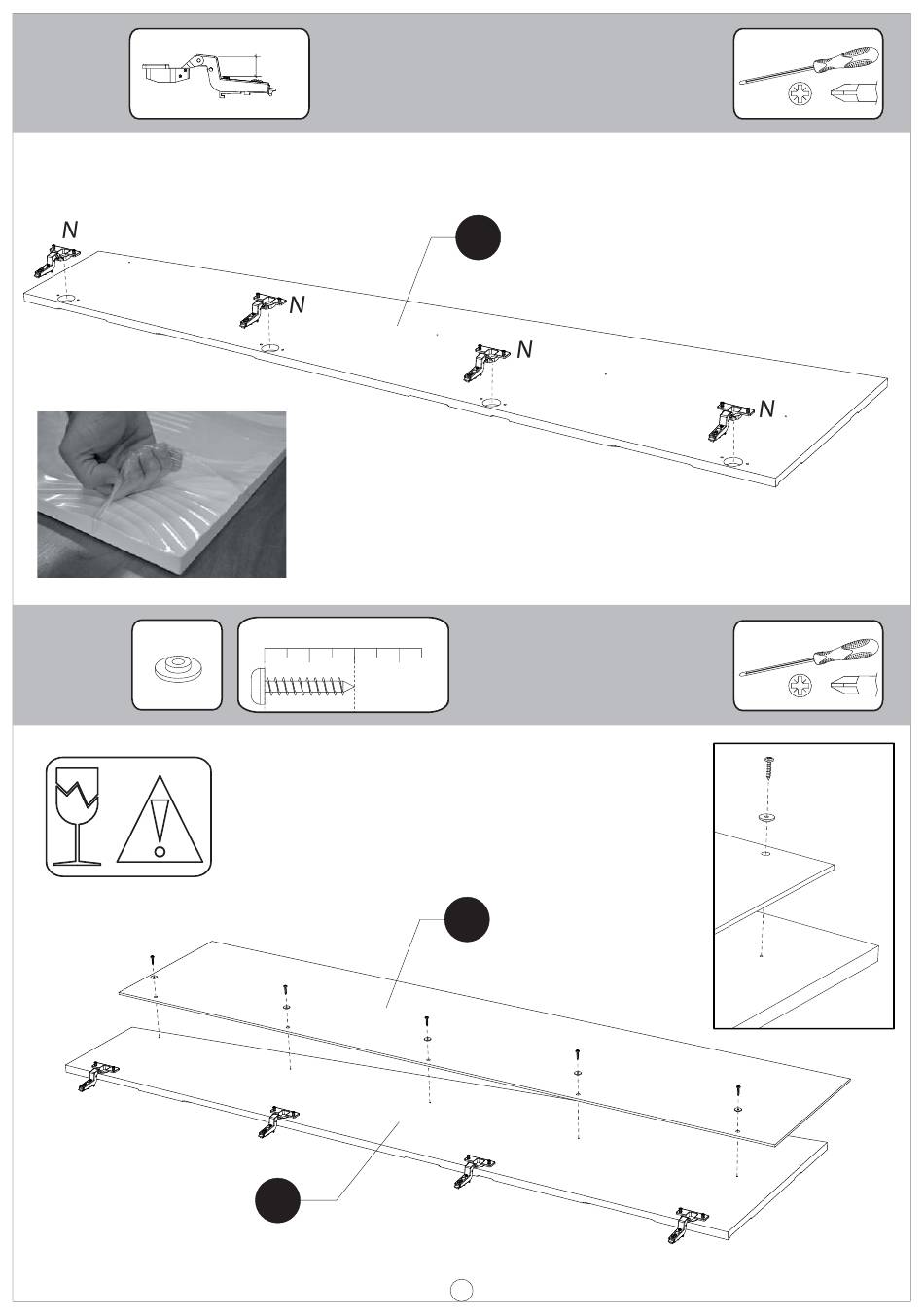 N

N

N

N