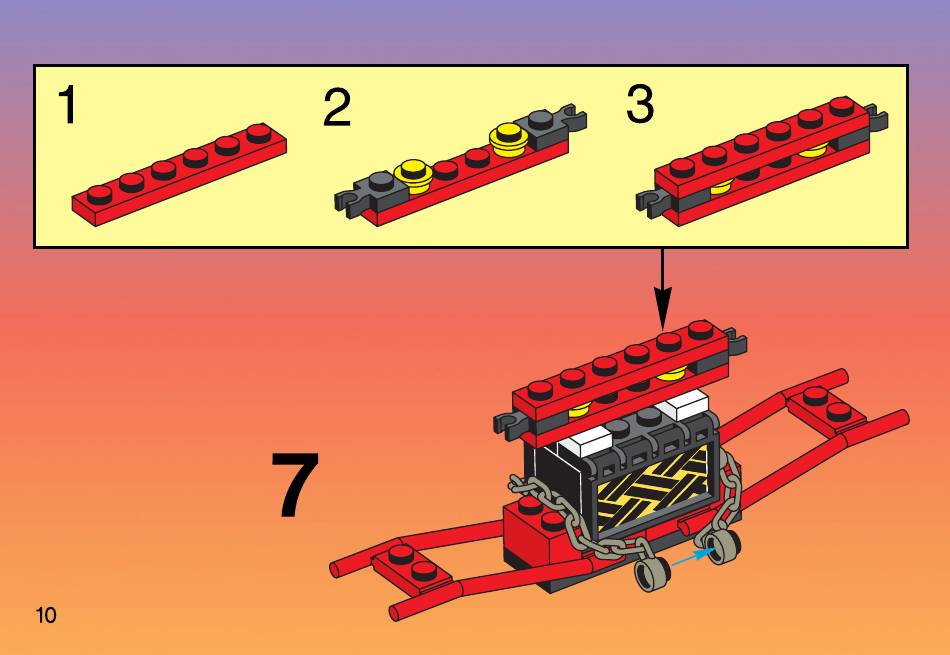 1

2

3

7

10