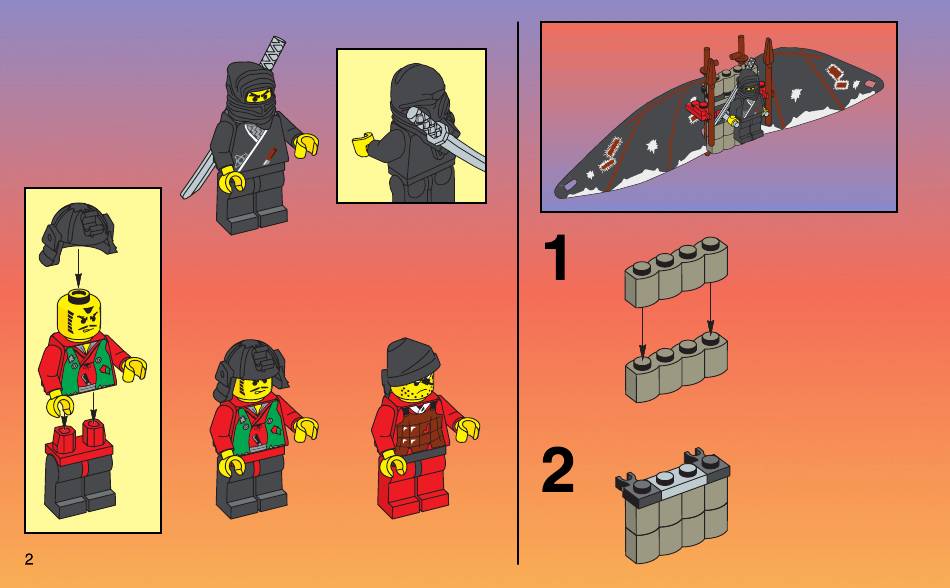 1

2

2