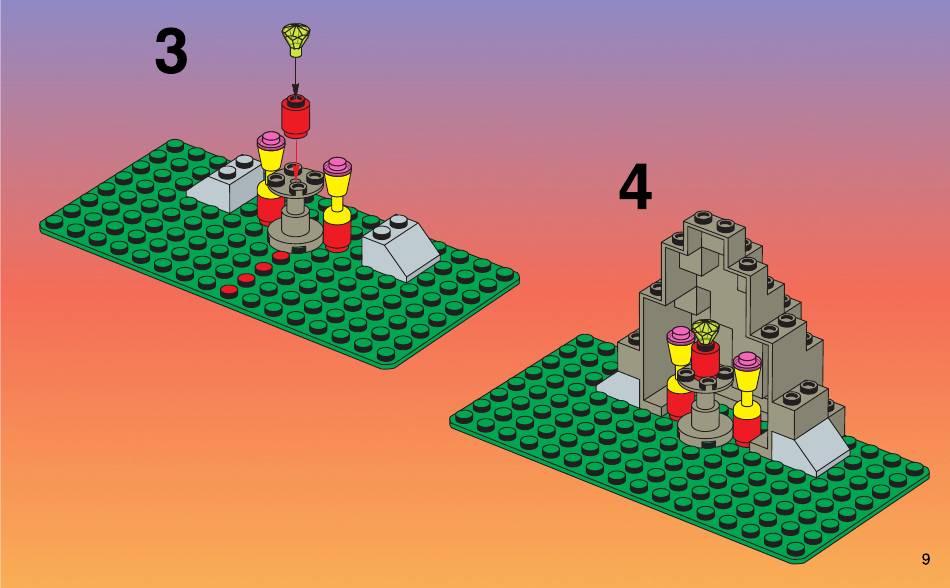 3

4

9