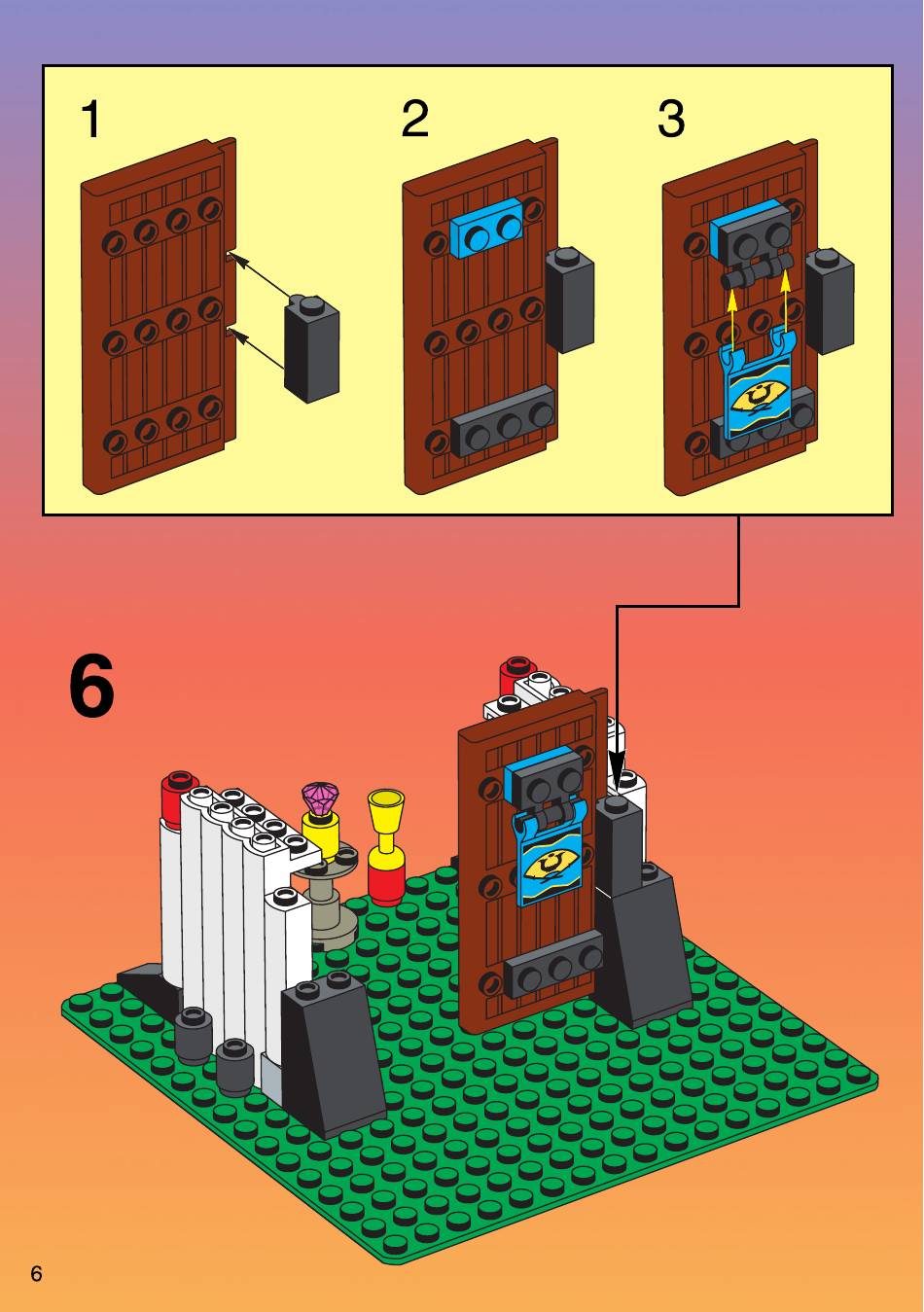 1

2

3

6

6