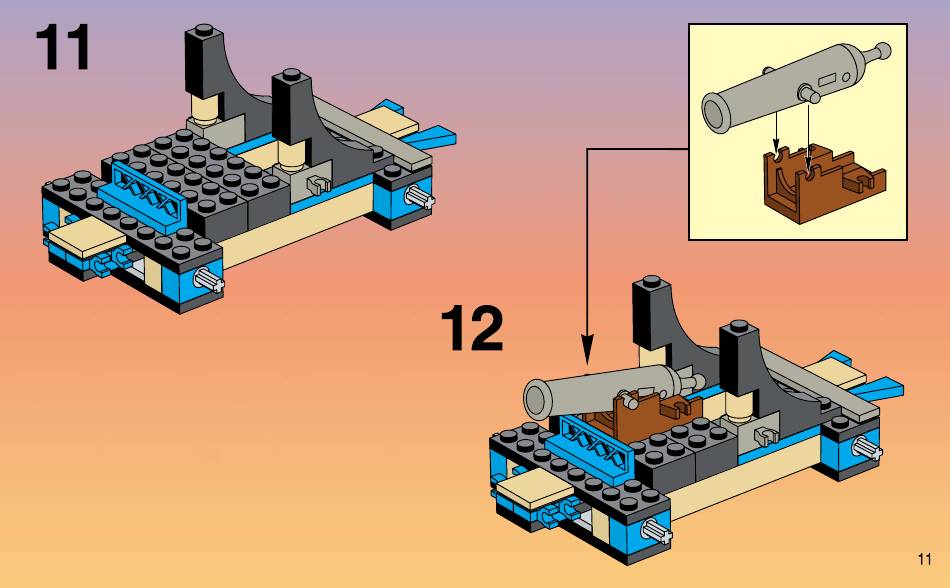 11

12

11