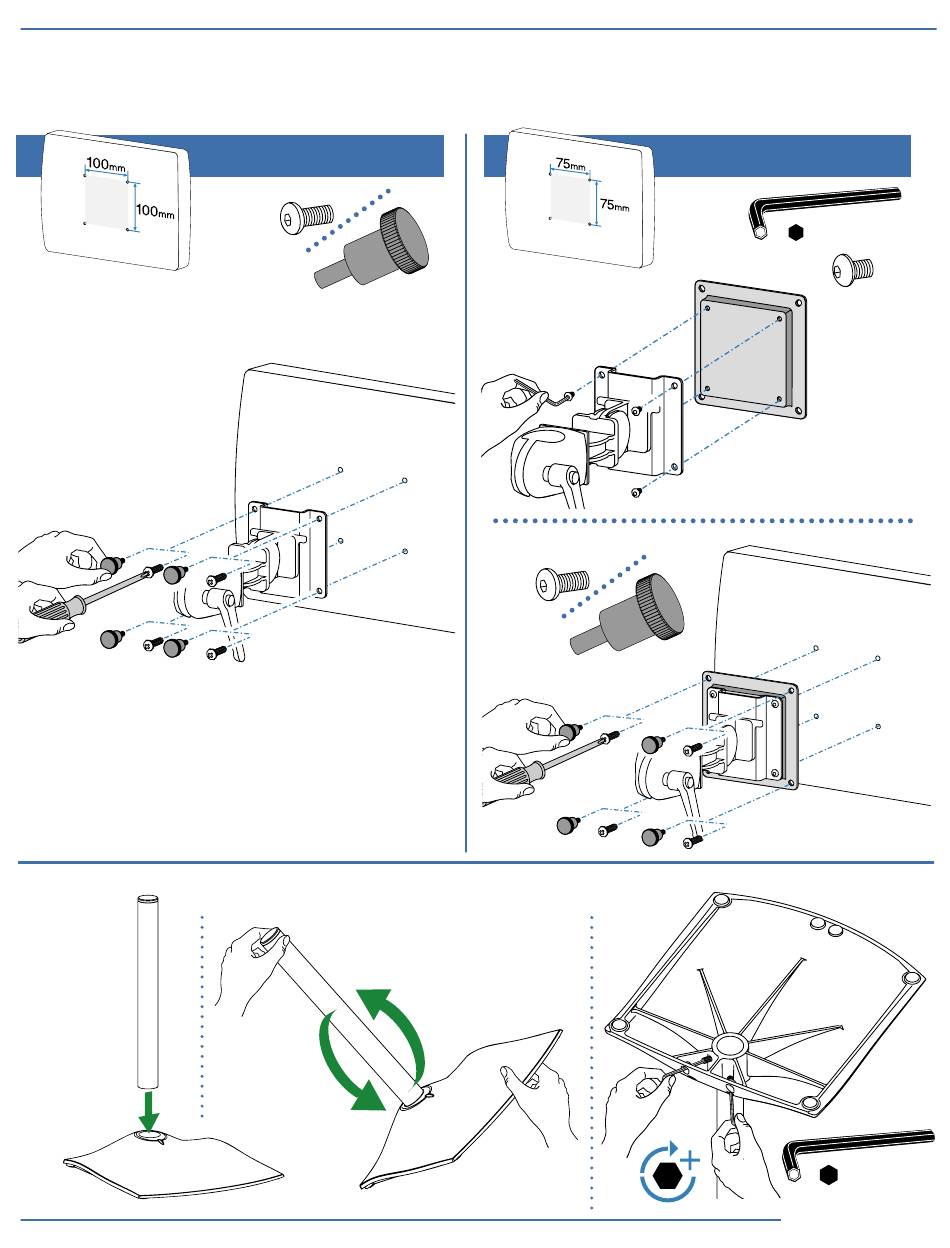 100mm
100mm

75mm
75mm