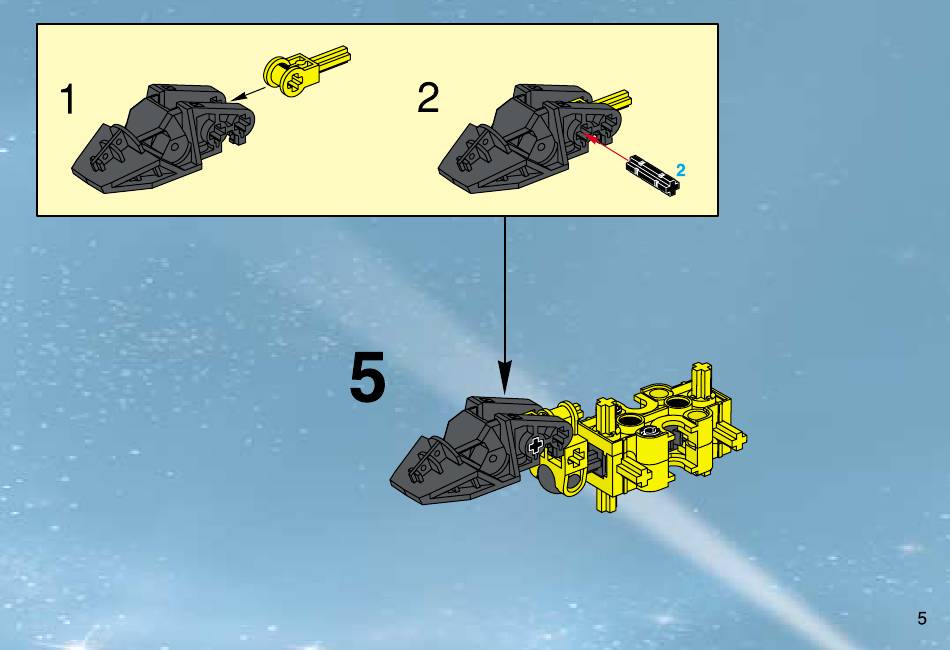 1

2

2

5

5